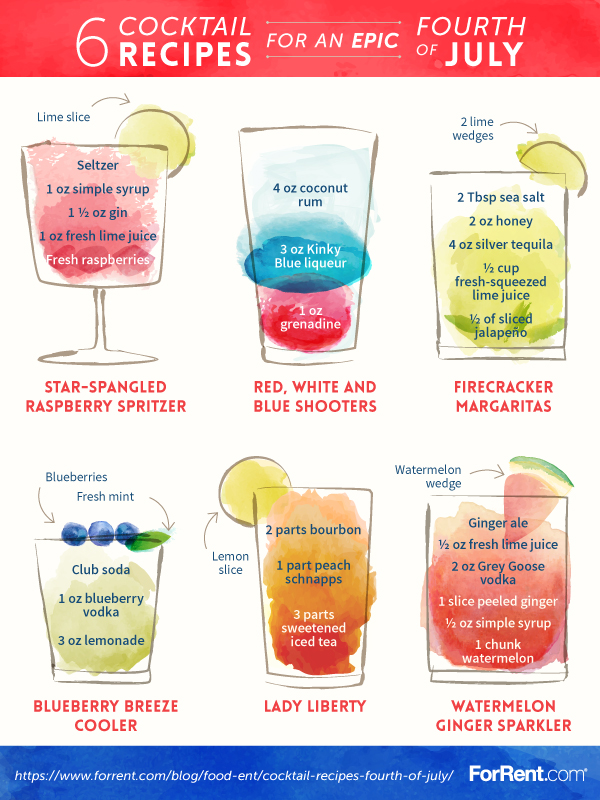 6 COCKTAIL RECIPES FOR AN EPIC FOURTH OF JULY

Lime slice

Seltzer
1 oz simple syrup
1 ½ oz gin
1 oz fresh lime juice
Fresh raspberries

STAR-SPANGLED RASPBERRY SPRITZER

4 oz coconut rum
3 oz Kinky Blue liqueur
1 oz grenadine

RED, WHITE AND BLUE SHOOTERS

2 lime wedges

2 Tbsp sea salt
2 oz honey
4 oz silver tequila
½ cup fresh-squeezed lime juice
½ of sliced jalapeño

FIRECRACKER MARGARITAS

Blueberries
Fresh mint

Club soda
1 oz blueberry vodka
3 oz lemonade

BLUEBERRY BREEZE COOLER

Lemon slice

2 parts bourbon
1 part peach schnapps
3 parts sweetened iced tea

LADY LIBERTY

Watermelon wedge

Ginger ale
½ oz fresh lime juice
2 oz Grey Goose vodka
1 slice peeled ginger
½ oz simple syrup
1 chunk watermelon

WATERMELON GINGER SPARKLER

https://www.forrent.com/blog/food-ent/cocktail-recipes-fourth-of-july/
ForRent.com