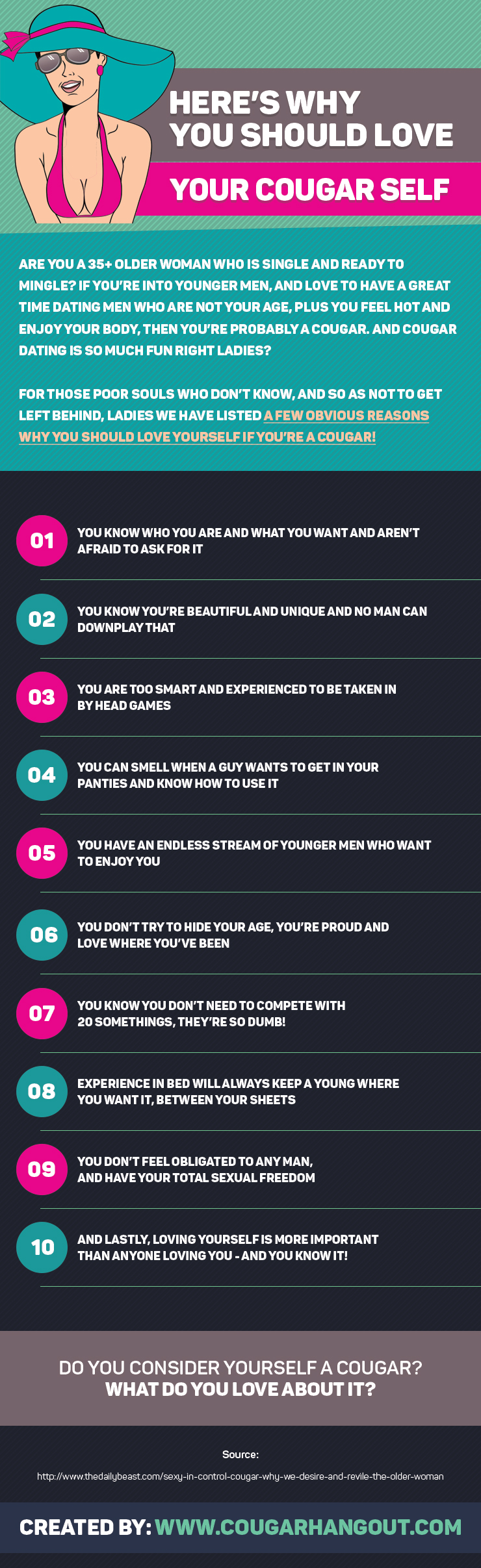 HERE'S WHY YOU SHOULD LOVE

YOUR COUGAR SELF

ARE YOU A 35+ OLDER WOMAN WHO IS SINGLE AND READY TO MINGLE? IF YOU'RE INTO YOUNGER MEN, AND LOVE TO HAVE A GREAT TIME DATING MEN WHO ARE NOT YOUR AGE, PLUS YOU FEEL HOT AND ENJOY YOUR BODY, THEN YOU'RE PROBABLY A COUGAR. AND COUGAR DATING IS SO MUCH FUN RIGHT LADIES?

FOR THOSE POOR SOULS WHO DON'T KNOW, AND SO AS NOT TO GET LEFT BEHIND, LADIES WE HAVE LISTED A FEW OBVIOUS REASONS WHY YOU SHOULD LOVE YOURSELF IF YOU'RE A COUGAR!

01 YOU KNOW WHO YOU ARE AND WHAT YOU WANT AND AREN'T AFRAID TO ASK FOR IT

02 YOU KNOW YOU'RE BEAUTIFUL AND UNIQUE AND NO MAN CAN DOWNPLAY THAT

03 YOU ARE TOO SMART AND EXPERIENCED TO BE TAKEN IN BY HEAD GAMES

04 YOU CAN SMELL WHEN A GUY WANTS TO GET IN YOUR PANTIES AND KNOW HOW TO USE IT

05 YOU HAVE AN ENDLESS STREAM OF YOUNGER MEN WHO WANT TO ENJOY YOU

06 YOU DON'T TRY TO HIDE YOUR AGE, YOU'RE PROUD AND LOVE WHERE YOU'VE BEEN

07 YOU KNOW YOU DON'T NEED TO COMPETE WITH 20 SOMETHINGS, THEY'RE SO DUMB!

08 EXPERIENCE IN BED WILL ALWAYS KEEP A YOUNG WHERE YOU WANT IT, BETWEEN YOUR SHEETS

09 YOU DON'T FEEL OBLIGATED TO ANY MAN, AND HAVE YOUR TOTAL SEXUAL FREEDOM

10 AND LASTLY, LOVING YOURSELF IS MORE IMPORTANT THAN ANYONE LOVING YOU - AND YOU KNOW IT!

DO YOU CONSIDER YOURSELF A COUGAR?
WHAT DO YOU LOVE ABOUT IT?

Source:
http://www.thedailybeast.com/sexy-in-control-cougar-why-we-desire-and-revile-the-older-woman

CREATED BY: WWW.COUGARHANGOUT.COM