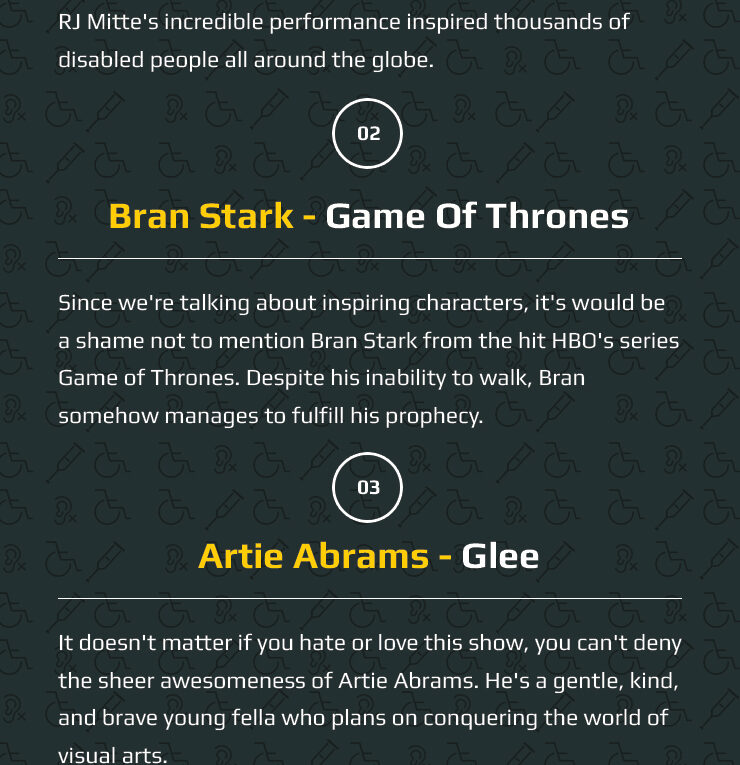 RJ Mitte's incredible performance inspired thousands of disabled people all around the globe.

02

Bran Stark - Game Of Thrones

Since we're talking about inspiring characters, it's would be a shame not to mention Bran Stark from the hit HBO's series Game of Thrones. Despite his inability to walk, Bran somehow manages to fulfill his prophecy.

03

Artie Abrams - Glee

It doesn't matter if you hate or love this show, you can't deny the sheer awesomeness of Artie Abrams. He's a gentle, kind, and brave young fella who plans on conquering the world of visual arts.