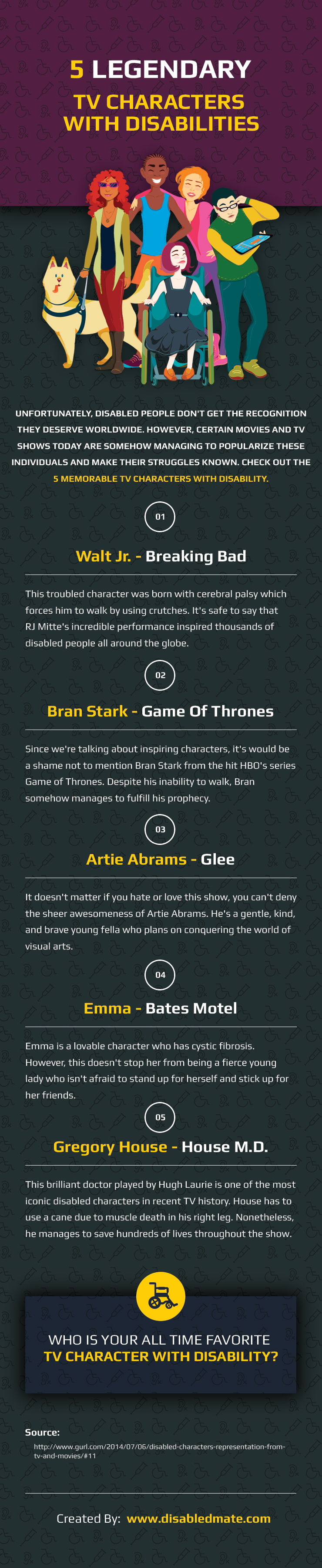 5 LEGENDARY
TV CHARACTERS WITH DISABILITIES

UNFORTUNATELY, DISABLED PEOPLE DON'T GET THE RECOGNITION THEY DESERVE WORLDWIDE. HOWEVER, CERTAIN MOVIES AND TV SHOWS TODAY ARE SOMEHOW MANAGING TO POPULARIZE THESE INDIVIDUALS AND MAKE THEIR STRUGGLES KNOWN. CHECK OUT THE 5 MEMORABLE TV CHARACTERS WITH DISABILITY.

01

Walt Jr. - Breaking Bad

This troubled character was born with cerebral palsy which forces him to walk by using crutches. It's safe to say that RJ Mitte's incredible performance inspired thousands of disabled people all around the globe.

02

Bran Stark - Game Of Thrones

Since we're talking about inspiring characters, it's would be a shame not to mention Bran Stark from the hit HBO's series Game of Thrones. Despite his inability to walk, Bran somehow manages to fulfill his prophecy.

03

Artie Abrams - Glee

It doesn't matter if you hate or love this show, you can't deny the sheer awesomeness of Artie Abrams. He's a gentle, kind, and brave young fella who plans on conquering the world of visual arts.

04

Emma - Bates Motel

Emma is a lovable character who has cystic fibrosis. However, this doesn't stop her from being a fierce young lady who isn't afraid to stand up for herself and stick up for her friends.

05

Gregory House - House M.D.

This brilliant doctor played by Hugh Laurie is one of the most iconic disabled characters in recent TV history. House has to use a cane due to muscle death in his right leg. Nonetheless, he manages to save hundreds of lives throughout the show.

WHO IS YOUR ALL TIME FAVORITE TV CHARACTER WITH DISABILITY?

Source:
http://www.gurl.com/2014/07/06/disabled-characters-representation-from-tv-and-movies/#11

Created By: www.disabledmate.com