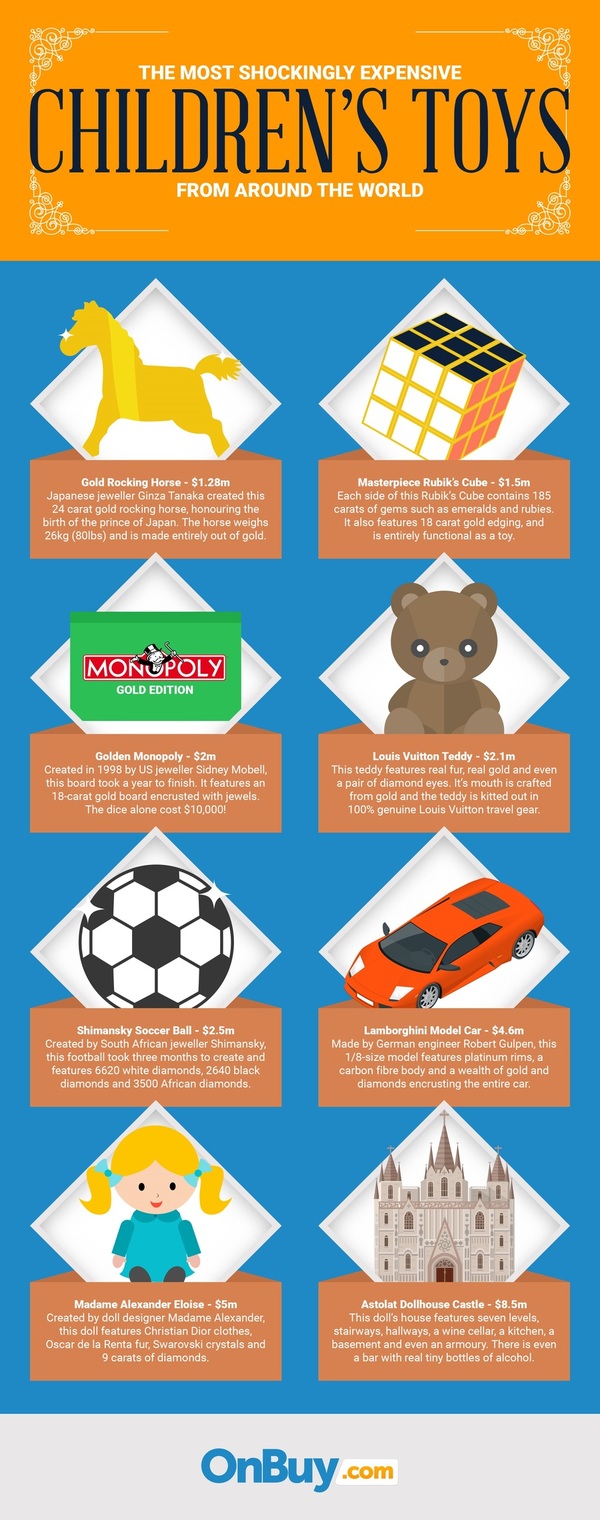 THE MOST SHOCKINGLY EXPENSIVE
CHILDREN'S TOYS
FROM AROUND THE WORLD

Gold Rocking Horse - $1.28m
Japanese jeweller Ginza Tanaka created this 24 carat gold rocking horse, honouring the birth of the prince of Japan. The horse weighs 26kg (80lbs) and is made entirely out of gold.

Masterpiece Rubik's Cube - $1.5m
Each side of this Rubik's Cube contains 185 carats of gems such as emeralds and rubies. It also features 18 carat gold edging, and is entirely functional as a toy.

MONOPOLY
GOLD EDITION

Golden Monopoly - $2m
Created in 1998 by US jeweller Sidney Mobell, this board took a year to finish. It features an 18-carat gold board encrusted with jewels. The dice alone cost $10,000!

Louis Vuitton Teddy - $2.1m
This teddy features real fur, real gold and even a pair of diamond eyes. It's mouth is crafted from gold and the teddy is kitted out in 100% genuine Louis Vuitton travel gear.

Shimansky Soccer Ball - $2.5m
Created by South African jeweller Shimansky, this football took three months to create and features 6620 white diamonds, 2640 black diamonds and 3500 African diamonds.

Lamborghini Model Car - $4.6m
Made by German engineer Robert Gulpen, this 1/8-size model features platinum rims, a carbon fibre body and a wealth of gold and diamonds encrusting the entire car.

Madame Alexander Eloise - $5m
Created by doll designer Madame Alexander, this doll features Christian Dior clothes, Oscar de la Renta fur, Swarovski crystals and 9 carats of diamonds.

Astolat Dollhouse Castle - $8.5m
This doll's house features seven levels, stairways, hallways, a wine cellar, a kitchen, a basement and even an armoury. There is even a bar with real tiny bottles of alcohol.

OnBuy.com