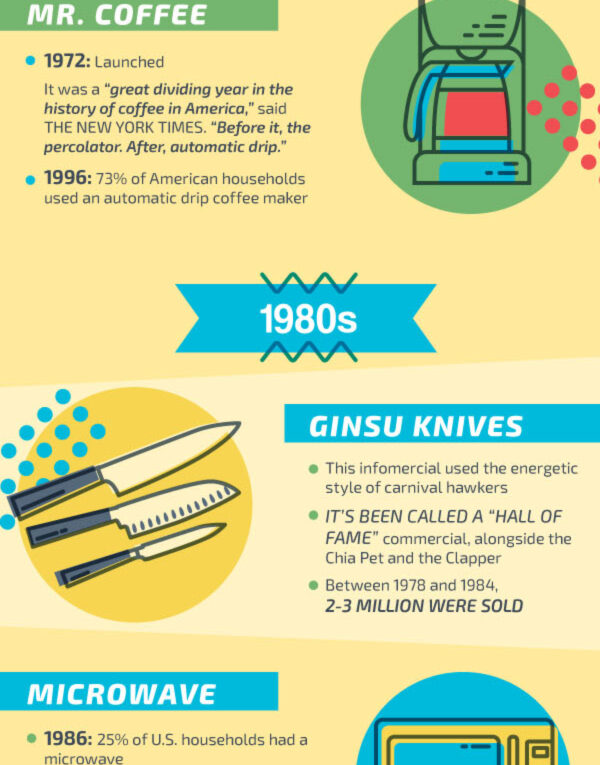 MR. COFFEE

1972: Launched

It was a "great dividing year in the history of coffee in America," said THE NEW YORK TIMES. "Before it, the percolator. After, automatic drip."

1996: 73% of American households used an automatic drip coffee maker

1980s

GINSU KNIVES

This infomercial used the energetic style of carnival hawkers

IT'S BEEN CALLED A "HALL OF FAME" commercial, alongside the Chia Pet and the Clapper

Between 1978 and 1984, 2-3 MILLION WERE SOLD

MICROWAVE

1986: 25% of U.S. households had a microwave