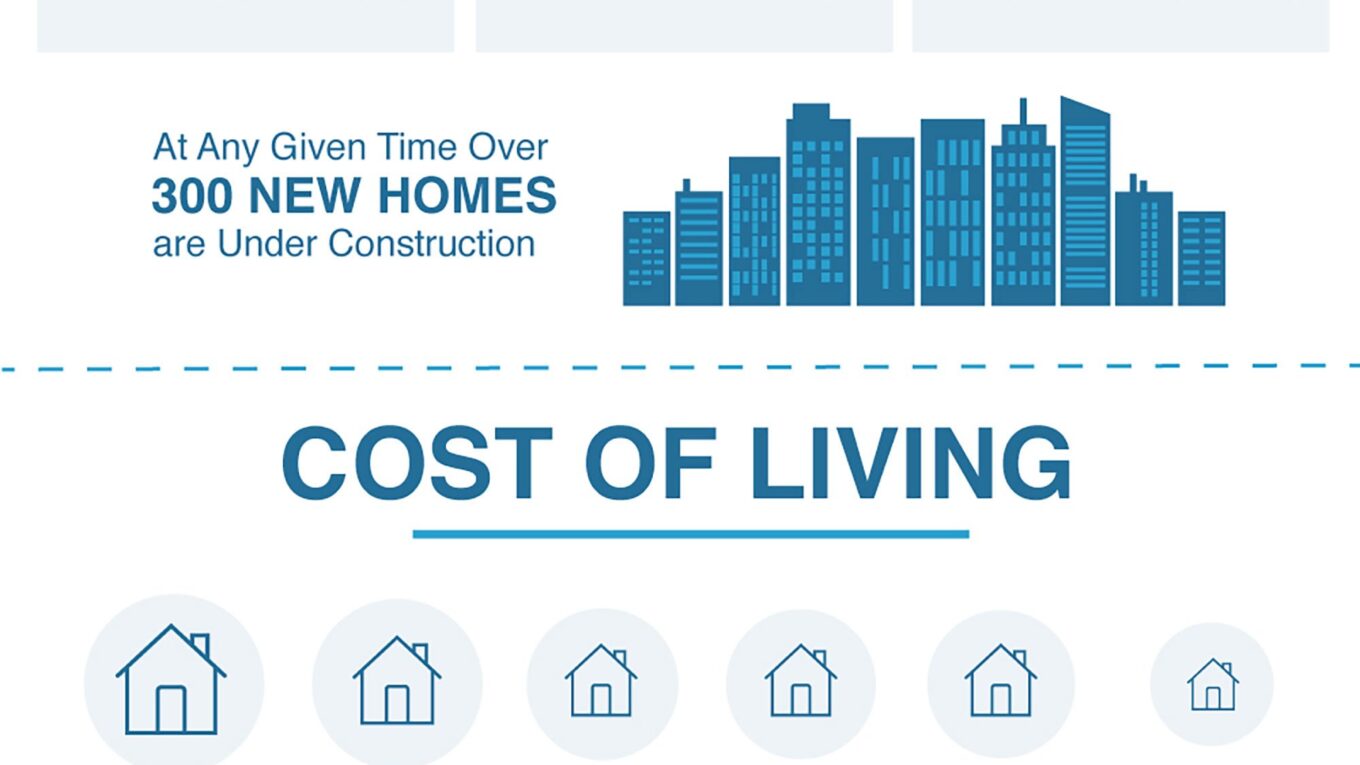 At Any Given Time Over
300 NEW HOMES
are Under Construction

COST OF LIVING