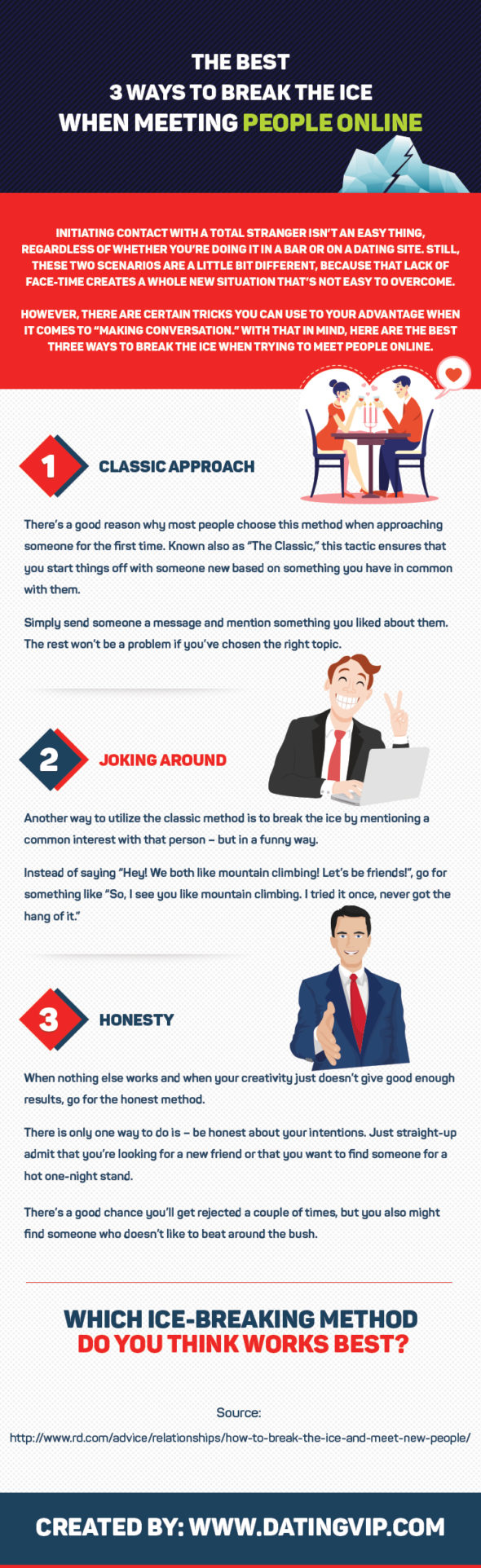 THE BEST
3 WAYS TO BREAK THE ICE
WHEN MEETING PEOPLE ONLINE

INITIATING CONTACT WITH A TOTAL STRANGER ISN'T AN EASY THING, REGARDLESS OF WHETHER YOU'RE DOING IT IN A BAR OR ON A DATING SITE. STILL, THESE TWO SCENARIOS ARE A LITTLE BIT DIFFERENT, BECAUSE THAT LACK OF FACE-TIME CREATES A WHOLE NEW SITUATION THAT'S NOT EASY TO OVERCOME.

HOWEVER, THERE ARE CERTAIN TRICKS YOU CAN USE TO YOUR ADVANTAGE WHEN IT COMES TO "MAKING CONVERSATION." WITH THAT IN MIND, HERE ARE THE BEST THREE WAYS TO BREAK THE ICE WHEN TRYING TO MEET PEOPLE ONLINE.

1 CLASSIC APPROACH

There's a good reason why most people choose this method when approaching someone for the first time. Known also as "The Classic," this tactic ensures that you start things off with someone new based on something you have in common with them.

Simply send someone a message and mention something you liked about them. The rest won't be a problem if you've chosen the right topic.

2 JOKING AROUND

Another way to utilize the classic method is to break the ice by mentioning a common interest with that person – but in a funny way.

Instead of saying "Hey! We both like mountain climbing! Let's be friends!", go for something like "So, I see you like mountain climbing. I tried it once, never got the hang of it."

3 HONESTY

When nothing else works and when your creativity just doesn't give good enough results, go for the honest method.

There is only one way to do is – be honest about your intentions. Just straight-up admit that you're looking for a new friend or that you want to find someone for a hot one-night stand.

There's a good chance you'll get rejected a couple of times, but you also might find someone who doesn't like to beat around the bush.

WHICH ICE-BREAKING METHOD
DO YOU THINK WORKS BEST?

Source:
http://www.rd.com/advice/relationships/how-to-break-the-ice-and-meet-new-people/

CREATED BY: WWW.DATINGVIP.COM