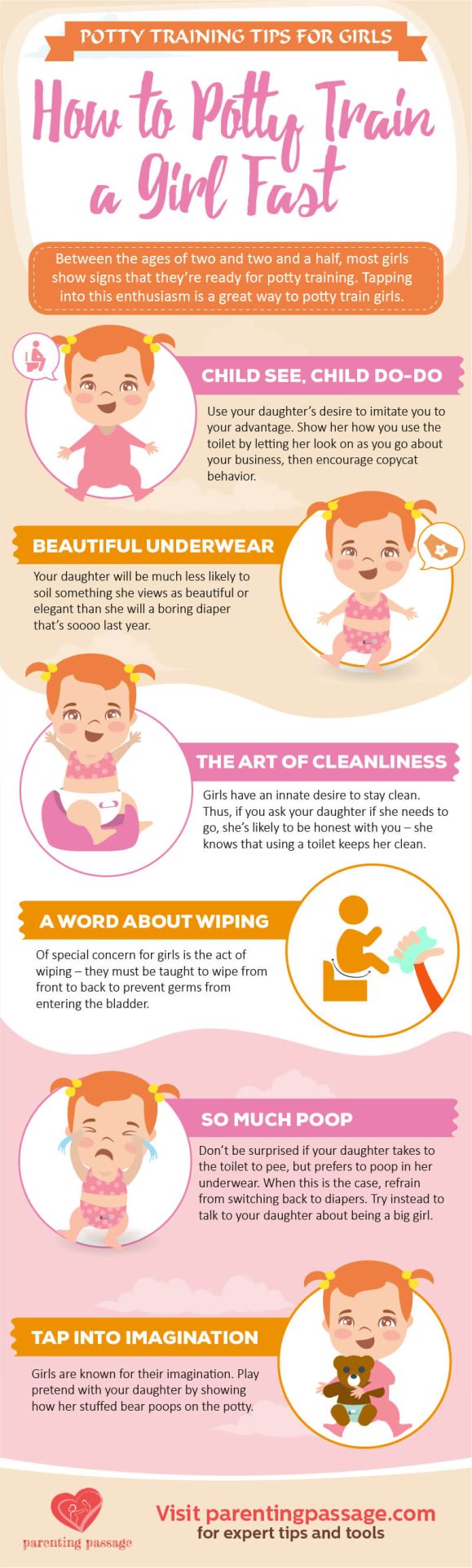 POTTY TRAINING TIPS FOR GIRLS

How to Potty Train a Girl Fast

Between the ages of two and two and a half, most girls show signs that they're ready for potty training. Tapping into this enthusiasm is a great way to potty train girls.

CHILD SEE, CHILD DO-DO

Use your daughter's desire to imitate you to your advantage. Show her how you use the toilet by letting her look on as you go about your business, then encourage copycat behavior.

BEAUTIFUL UNDERWEAR

Your daughter will be much less likely to soil something she views as beautiful or elegant than she will a boring diaper that's soooo last year.

THE ART OF CLEANLINESS

Girls have an innate desire to stay clean. Thus, if you ask your daughter if she needs to go, she's likely to be honest with you – she knows that using a toilet keeps her clean.

A WORD ABOUT WIPING

Of special concern for girls is the act of wiping – they must be taught to wipe from front to back to prevent germs from entering the bladder.

SO MUCH POOP

Don't be surprised if your daughter takes to the toilet to pee, but prefers to poop in her underwear. When this is the case, refrain from switching back to diapers. Try instead to talk to your daughter about being a big girl.

TAP INTO IMAGINATION

Girls are known for their imagination. Play pretend with your daughter by showing how her stuffed bear poops on the potty.

parenting passage

Visit parentingpassage.com for expert tips and tools