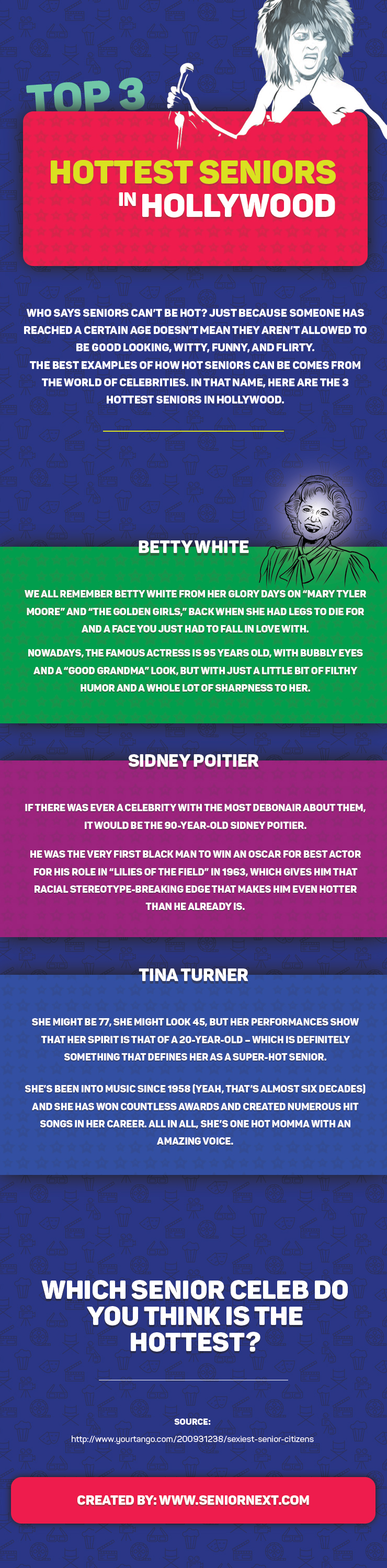 TOP 3

HOTTEST SENIORS IN HOLLYWOOD

WHO SAYS SENIORS CAN'T BE HOT? JUST BECAUSE SOMEONE HAS REACHED A CERTAIN AGE DOESN'T MEAN THEY AREN'T ALLOWED TO BE GOOD LOOKING, WITTY, FUNNY, AND FLIRTY.
THE BEST EXAMPLES OF HOW HOT SENIORS CAN BE COMES FROM THE WORLD OF CELEBRITIES. IN THAT NAME, HERE ARE THE 3 HOTTEST SENIORS IN HOLLYWOOD.

BETTY WHITE

WE ALL REMEMBER BETTY WHITE FROM HER GLORY DAYS ON "MARY TYLER MOORE" AND "THE GOLDEN GIRLS," BACK WHEN SHE HAD LEGS TO DIE FOR AND A FACE YOU JUST HAD TO FALL IN LOVE WITH.

NOWADAYS, THE FAMOUS ACTRESS IS 95 YEARS OLD, WITH BUBBLY EYES AND A "GOOD GRANDMA" LOOK, BUT WITH JUST A LITTLE BIT OF FILTHY HUMOR AND A WHOLE LOT OF SHARPNESS TO HER.

SIDNEY POITIER

IF THERE WAS EVER A CELEBRITY WITH THE MOST DEBONAIR ABOUT THEM, IT WOULD BE THE 90-YEAR-OLD SIDNEY POITIER.

HE WAS THE VERY FIRST BLACK MAN TO WIN AN OSCAR FOR BEST ACTOR FOR HIS ROLE IN "LILIES OF THE FIELD" IN 1963, WHICH GIVES HIM THAT RACIAL STEREOTYPE-BREAKING EDGE THAT MAKES HIM EVEN HOTTER THAN HE ALREADY IS.

TINA TURNER

SHE MIGHT BE 77, SHE MIGHT LOOK 45, BUT HER PERFORMANCES SHOW THAT HER SPIRIT IS THAT OF A 20-YEAR-OLD – WHICH IS DEFINITELY SOMETHING THAT DEFINES HER AS A SUPER-HOT SENIOR.

SHE'S BEEN INTO MUSIC SINCE 1958 (YEAH, THAT'S ALMOST SIX DECADES) AND SHE HAS WON COUNTLESS AWARDS AND CREATED NUMEROUS HIT SONGS IN HER CAREER. ALL IN ALL, SHE'S ONE HOT MOMMA WITH AN AMAZING VOICE.

WHICH SENIOR CELEB DO YOU THINK IS THE HOTTEST?

SOURCE:
http://www.yourtango.com/200931238/sexiest-senior-citizens

CREATED BY: WWW.SENIORNEXT.COM