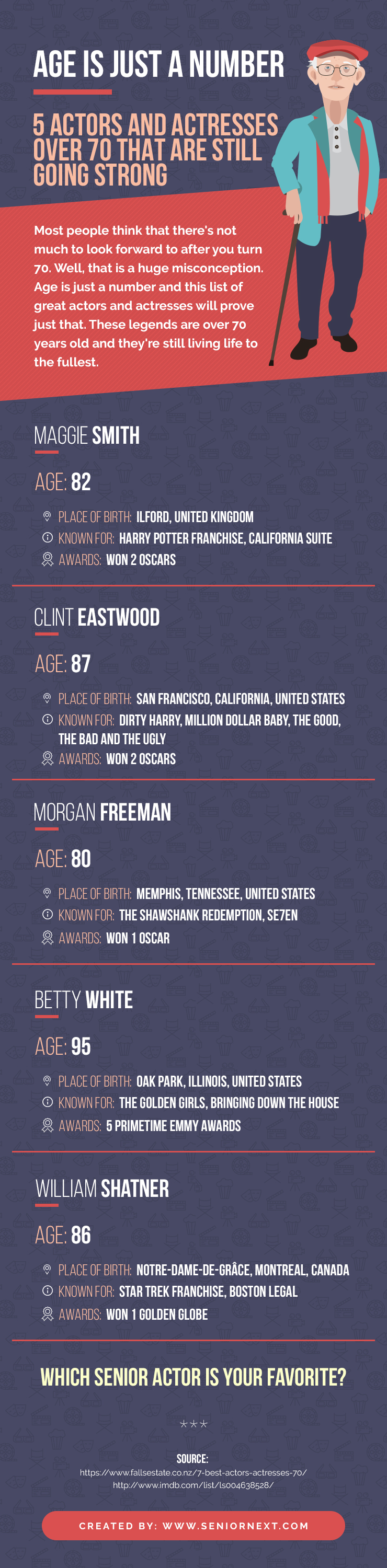 AGE IS JUST A NUMBER

5 ACTORS AND ACTRESSES OVER 70 THAT ARE STILL GOING STRONG

Most people think that there's not much to look forward to after you turn 70. Well, that is a huge misconception. Age is just a number and this list of great actors and actresses will prove just that. These legends are over 70 years old and they're still living life to the fullest.

MAGGIE SMITH

AGE: 82

PLACE OF BIRTH: ILFORD, UNITED KINGDOM
KNOWN FOR: HARRY POTTER FRANCHISE, CALIFORNIA SUITE
AWARDS: WON 2 OSCARS

CLINT EASTWOOD

AGE: 87

PLACE OF BIRTH: SAN FRANCISCO, CALIFORNIA, UNITED STATES
KNOWN FOR: DIRTY HARRY, MILLION DOLLAR BABY, THE GOOD, THE BAD AND THE UGLY
AWARDS: WON 2 OSCARS

MORGAN FREEMAN

AGE: 80

PLACE OF BIRTH: MEMPHIS, TENNESSEE, UNITED STATES
KNOWN FOR: THE SHAWSHANK REDEMPTION, SE7EN
AWARDS: WON 1 OSCAR

BETTY WHITE

AGE: 95

PLACE OF BIRTH: OAK PARK, ILLINOIS, UNITED STATES
KNOWN FOR: THE GOLDEN GIRLS, BRINGING DOWN THE HOUSE
AWARDS: 5 PRIMETIME EMMY AWARDS

WILLIAM SHATNER

AGE: 86

PLACE OF BIRTH: NOTRE-DAME-DE-GRÂCE, MONTREAL, CANADA
KNOWN FOR: STAR TREK FRANCHISE, BOSTON LEGAL
AWARDS: WON 1 GOLDEN GLOBE

WHICH SENIOR ACTOR IS YOUR FAVORITE?

***

SOURCE:
https://www.fallsestate.co.nz/7-best-actors-actresses-70/
http://www.imdb.com/list/ls004638528/

CREATED BY: WWW.SENIORNEXT.COM