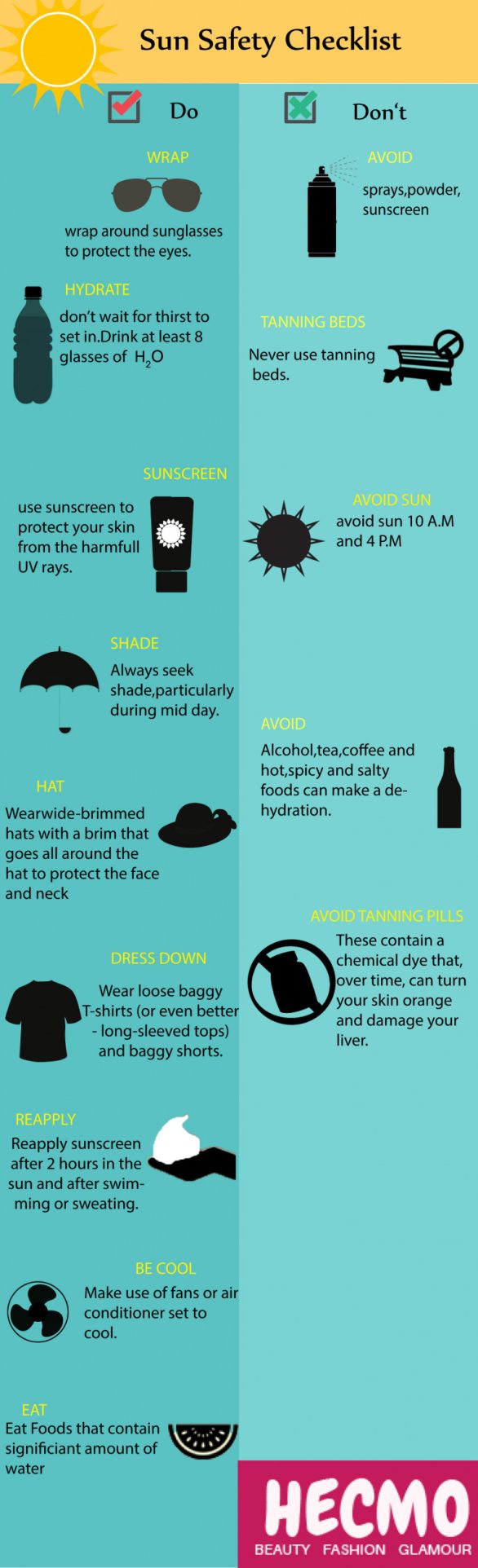 Sun Safety Checklist

Do

WRAP

wrap around sunglasses to protect the eyes.

HYDRATE

don't wait for thirst to set in.Drink at least 8 glasses of $H_2O$

SUNSCREEN

use sunscreen to protect your skin from the harmfull UV rays.

SHADE

Always seek shade,particularly during mid day.

HAT

Wearwide-brimmed hats with a brim that goes all around the hat to protect the face and neck

DRESS DOWN

Wear loose baggy T-shirts (or even better - long-sleeved tops) and baggy shorts.

REAPPLY

Reapply sunscreen after 2 hours in the sun and after swimming or sweating.

BE COOL

Make use of fans or air conditioner set to cool.

EAT

Eat Foods that contain significiant amount of water

Don't

AVOID

sprays,powder, sunscreen

TANNING BEDS

Never use tanning beds.

AVOID SUN

avoid sun 10 A.M and 4 P.M

AVOID

Alcohol,tea,coffee and hot,spicy and salty foods can make a dehydration.

AVOID TANNING PILLS

These contain a chemical dye that, over time, can turn your skin orange and damage your liver.

HECMO
BEAUTY FASHION GLAMOUR