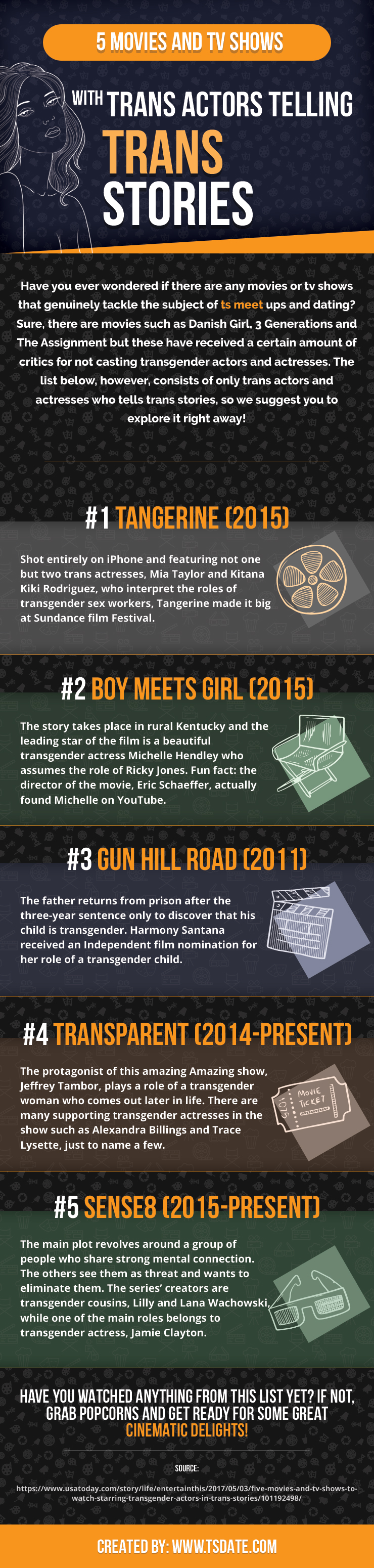 5 MOVIES AND TV SHOWS

WITH TRANS ACTORS TELLING TRANS STORIES

Have you ever wondered if there are any movies or tv shows that genuinely tackle the subject of ts meet ups and dating? Sure, there are movies such as Danish Girl, 3 Generations and The Assignment but these have received a certain amount of critics for not casting transgender actors and actresses. The list below, however, consists of only trans actors and actresses who tells trans stories, so we suggest you to explore it right away!

#1 TANGERINE (2015)

Shot entirely on iPhone and featuring not one but two trans actresses, Mia Taylor and Kitana Kiki Rodriguez, who interpret the roles of transgender sex workers, Tangerine made it big at Sundance film Festival.

#2 BOY MEETS GIRL (2015)

The story takes place in rural Kentucky and the leading star of the film is a beautiful transgender actress Michelle Hendley who assumes the role of Ricky Jones. Fun fact: the director of the movie, Eric Schaeffer, actually found Michelle on YouTube.

#3 GUN HILL ROAD (2011)

The father returns from prison after the three-year sentence only to discover that his child is transgender. Harmony Santana received an Independent film nomination for her role of a transgender child.

#4 TRANSPARENT (2014-PRESENT)

The protagonist of this amazing Amazing show, Jeffrey Tambor, plays a role of a transgender woman who comes out later in life. There are many supporting transgender actresses in the show such as Alexandra Billings and Trace Lysette, just to name a few.

MOVIE TICKET
$10

#5 SENSE8 (2015-PRESENT)

The main plot revolves around a group of people who share strong mental connection. The others see them as threat and wants to eliminate them. The series' creators are transgender cousins, Lilly and Lana Wachowski, while one of the main roles belongs to transgender actress, Jamie Clayton.

HAVE YOU WATCHED ANYTHING FROM THIS LIST YET? IF NOT, GRAB POPCORNS AND GET READY FOR SOME GREAT CINEMATIC DELIGHTS!

SOURCE:
https://www.usatoday.com/story/life/entertainthis/2017/05/03/five-movies-and-tv-shows-to-watch-starring-transgender-actors-in-trans-stories/101192498/

CREATED BY: WWW.TSDATE.COM