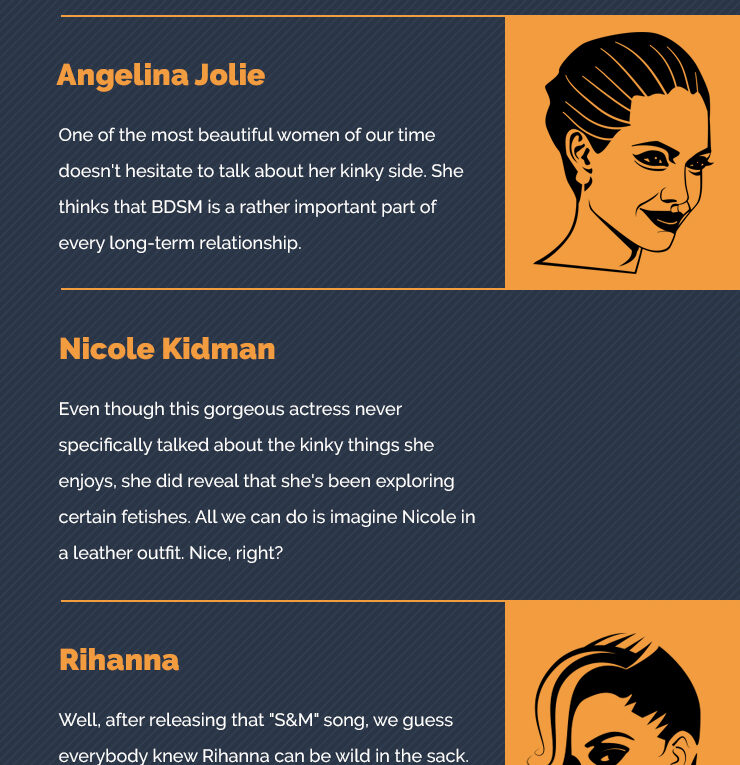 Angelina Jolie

One of the most beautiful women of our time doesn't hesitate to talk about her kinky side. She thinks that BDSM is a rather important part of every long-term relationship.

Nicole Kidman

Even though this gorgeous actress never specifically talked about the kinky things she enjoys, she did reveal that she's been exploring certain fetishes. All we can do is imagine Nicole in a leather outfit. Nice, right?

Rihanna

Well, after releasing that "S&M" song, we guess everybody knew Rihanna can be wild in the sack.