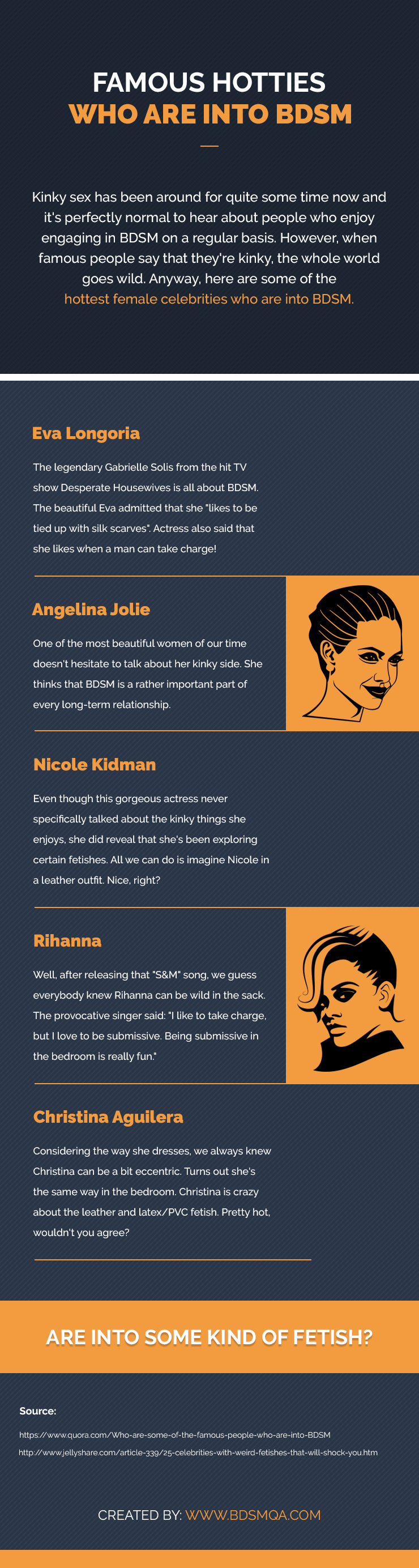 FAMOUS HOTTIES
WHO ARE INTO BDSM

Kinky sex has been around for quite some time now and it's perfectly normal to hear about people who enjoy engaging in BDSM on a regular basis. However, when famous people say that they're kinky, the whole world goes wild. Anyway, here are some of the hottest female celebrities who are into BDSM.

Eva Longoria

The legendary Gabrielle Solis from the hit TV show Desperate Housewives is all about BDSM. The beautiful Eva admitted that she "likes to be tied up with silk scarves". Actress also said that she likes when a man can take charge!

Angelina Jolie

One of the most beautiful women of our time doesn't hesitate to talk about her kinky side. She thinks that BDSM is a rather important part of every long-term relationship.

Nicole Kidman

Even though this gorgeous actress never specifically talked about the kinky things she enjoys, she did reveal that she's been exploring certain fetishes. All we can do is imagine Nicole in a leather outfit. Nice, right?

Rihanna

Well, after releasing that "S&M" song, we guess everybody knew Rihanna can be wild in the sack. The provocative singer said: "I like to take charge, but I love to be submissive. Being submissive in the bedroom is really fun."

Christina Aguilera

Considering the way she dresses, we always knew Christina can be a bit eccentric. Turns out she's the same way in the bedroom. Christina is crazy about the leather and latex/PVC fetish. Pretty hot, wouldn't you agree?

ARE INTO SOME KIND OF FETISH?

Source:

https://www.quora.com/Who-are-some-of-the-famous-people-who-are-into-BDSM
http://www.jellyshare.com/article-339/25-celebrities-with-weird-fetishes-that-will-shock-you.htm

CREATED BY: WWW.BDSMQA.COM