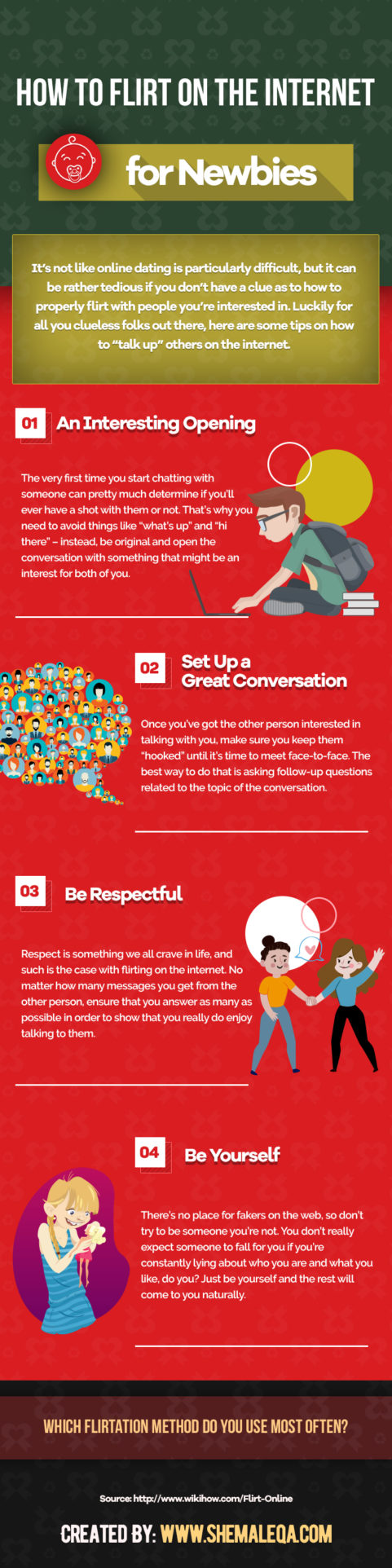 HOW TO FLIRT ON THE INTERNET

for Newbies

It's not like online dating is particularly difficult, but it can be rather tedious if you don't have a clue as to how to properly flirt with people you're interested in. Luckily for all you clueless folks out there, here are some tips on how to "talk up" others on the internet.

01 An Interesting Opening

The very first time you start chatting with someone can pretty much determine if you'll ever have a shot with them or not. That's why you need to avoid things like "what's up" and "hi there" – instead, be original and open the conversation with something that might be an interest for both of you.

02 Set Up a Great Conversation

Once you've got the other person interested in talking with you, make sure you keep them "hooked" until it's time to meet face-to-face. The best way to do that is asking follow-up questions related to the topic of the conversation.

03 Be Respectful

Respect is something we all crave in life, and such is the case with flirting on the internet. No matter how many messages you get from the other person, ensure that you answer as many as possible in order to show that you really do enjoy talking to them.

04 Be Yourself

There's no place for fakers on the web, so don't try to be someone you're not. You don't really expect someone to fall for you if you're constantly lying about who you are and what you like, do you? Just be yourself and the rest will come to you naturally.

WHICH FLIRTATION METHOD DO YOU USE MOST OFTEN?

Source: http://www.wikihow.com/Flirt-Online

CREATED BY: WWW.SHEMALEQA.COM