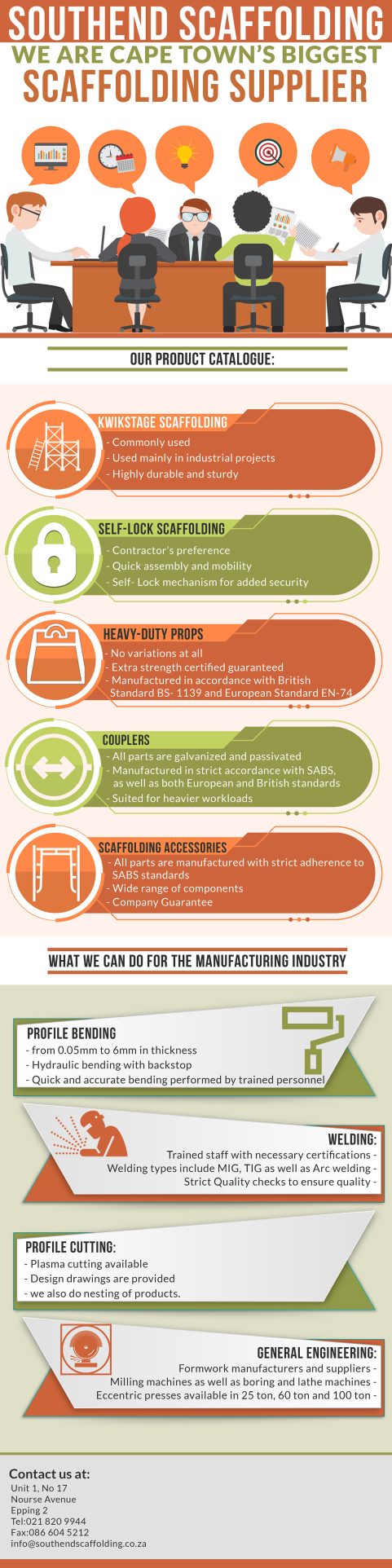 SOUTHEND SCAFFOLDING
WE ARE CAPE TOWN'S BIGGEST
SCAFFOLDING SUPPLIER

OUR PRODUCT CATALOGUE:

KWIKSTAGE SCAFFOLDING
- Commonly used
- Used mainly in industrial projects
- Highly durable and sturdy

SELF-LOCK SCAFFOLDING
- Contractor's preference
- Quick assembly and mobility
- Self- Lock mechanism for added security

HEAVY-DUTY PROPS
- No variations at all
- Extra strength certified guaranteed
- Manufactured in accordance with British Standard BS- 1139 and European Standard EN-74

COUPLERS
- All parts are galvanized and passivated
- Manufactured in strict accordance with SABS, as well as both European and British standards
- Suited for heavier workloads

SCAFFOLDING ACCESSORIES
- All parts are manufactured with strict adherence to SABS standards
- Wide range of components
- Company Guarantee

WHAT WE CAN DO FOR THE MANUFACTURING INDUSTRY

PROFILE BENDING
- from 0.05mm to 6mm in thickness
- Hydraulic bending with backstop
- Quick and accurate bending performed by trained personnel

WELDING:
Trained staff with necessary certifications -
Welding types include MIG, TIG as well as Arc welding -
Strict Quality checks to ensure quality -

PROFILE CUTTING:
- Plasma cutting available
- Design drawings are provided
- we also do nesting of products.

GENERAL ENGINEERING:
Formwork manufacturers and suppliers -
Milling machines as well as boring and lathe machines -
Eccentric presses available in 25 ton, 60 ton and 100 ton -

Contact us at:
Unit 1, No 17
Nourse Avenue
Epping 2
Tel:021 820 9944
Fax:086 604 5212
info@southendscaffolding.co.za