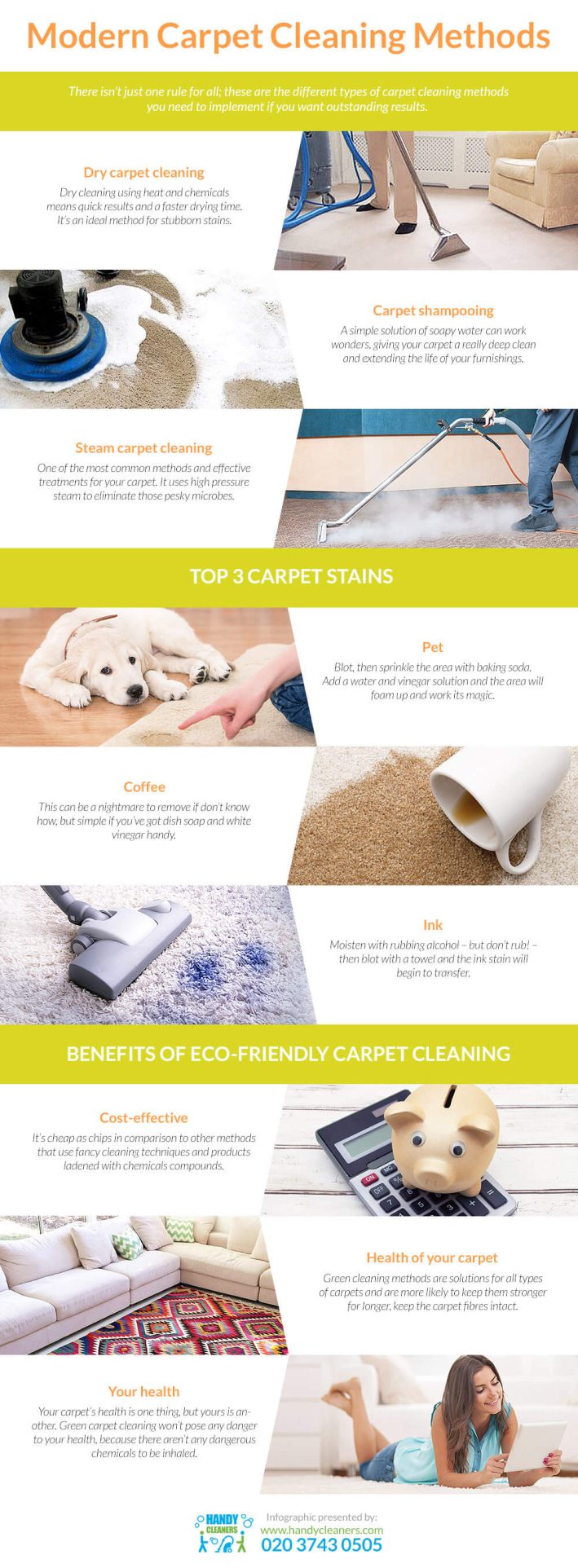 Modern Carpet Cleaning Methods

There isn't just one rule for all; these are the different types of carpet cleaning methods you need to implement if you want outstanding results.

Dry carpet cleaning

Dry cleaning using heat and chemicals means quick results and a faster drying time. It's an ideal method for stubborn stains.

Carpet shampooing

A simple solution of soapy water can work wonders, giving your carpet a really deep clean and extending the life of your furnishings.

Steam carpet cleaning

One of the most common methods and effective treatments for your carpet. It uses high pressure steam to eliminate those pesky microbes.

TOP 3 CARPET STAINS

Pet

Blot, then sprinkle the area with baking soda. Add a water and vinegar solution and the area will foam up and work its magic.

Coffee

This can be a nightmare to remove if don't know how, but simple if you've got dish soap and white vinegar handy.

Ink

Moisten with rubbing alcohol – but don't rub! – then blot with a towel and the ink stain will begin to transfer.

BENEFITS OF ECO-FRIENDLY CARPET CLEANING

Cost-effective

It's cheap as chips in comparison to other methods that use fancy cleaning techniques and products ladened with chemicals compounds.

Health of your carpet

Green cleaning methods are solutions for all types of carpets and are more likely to keep them stronger for longer, keep the carpet fibres intact.

Your health

Your carpet's health is one thing, but yours is another. Green carpet cleaning won't pose any danger to your health, because there aren't any dangerous chemicals to be inhaled.

HANDY CLEANERS

Infographic presented by:
www.handycleaners.com
020 3743 0505