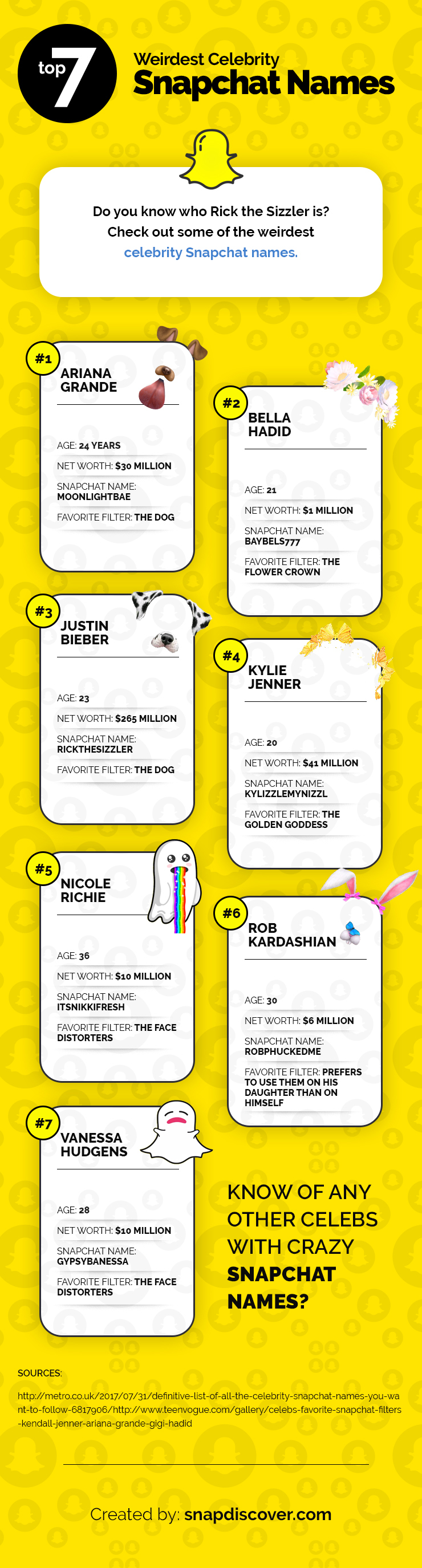 top 7 Weirdest Celebrity Snapchat Names

Do you know who Rick the Sizzler is? Check out some of the weirdest celebrity Snapchat names.

#1 ARIANA GRANDE

AGE: 24 YEARS

NET WORTH: $30 MILLION

SNAPCHAT NAME: MOONLIGHTBAE

FAVORITE FILTER: THE DOG

#2 BELLA HADID

AGE: 21

NET WORTH: $1 MILLION

SNAPCHAT NAME: BAYBELS777

FAVORITE FILTER: THE FLOWER CROWN

#3 JUSTIN BIEBER

AGE: 23

NET WORTH: $265 MILLION

SNAPCHAT NAME: RICKTHESIZZLER

FAVORITE FILTER: THE DOG

#4 KYLIE JENNER

AGE: 20

NET WORTH: $41 MILLION

SNAPCHAT NAME: KYLIZZLEMYNIZZL

FAVORITE FILTER: THE GOLDEN GODDESS

#5 NICOLE RICHIE

AGE: 36

NET WORTH: $10 MILLION

SNAPCHAT NAME: ITSNIKKIFRESH

FAVORITE FILTER: THE FACE DISTORTERS

#6 ROB KARDASHIAN

AGE: 30

NET WORTH: $6 MILLION

SNAPCHAT NAME: ROBPHUCKEDME

FAVORITE FILTER: PREFERS TO USE THEM ON HIS DAUGHTER THAN ON HIMSELF

#7 VANESSA HUDGENS

AGE: 28

NET WORTH: $10 MILLION

SNAPCHAT NAME: GYPSYBANESSA

FAVORITE FILTER: THE FACE DISTORTERS

KNOW OF ANY OTHER CELEBS WITH CRAZY SNAPCHAT NAMES?

SOURCES:

http://metro.co.uk/2017/07/31/definitive-list-of-all-the-celebrity-snapchat-names-you-want-to-follow-6817906/http://www.teenvogue.com/gallery/celebs-favorite-snapchat-filters-kendall-jenner-ariana-grande-gigi-hadid

Created by: snapdiscover.com