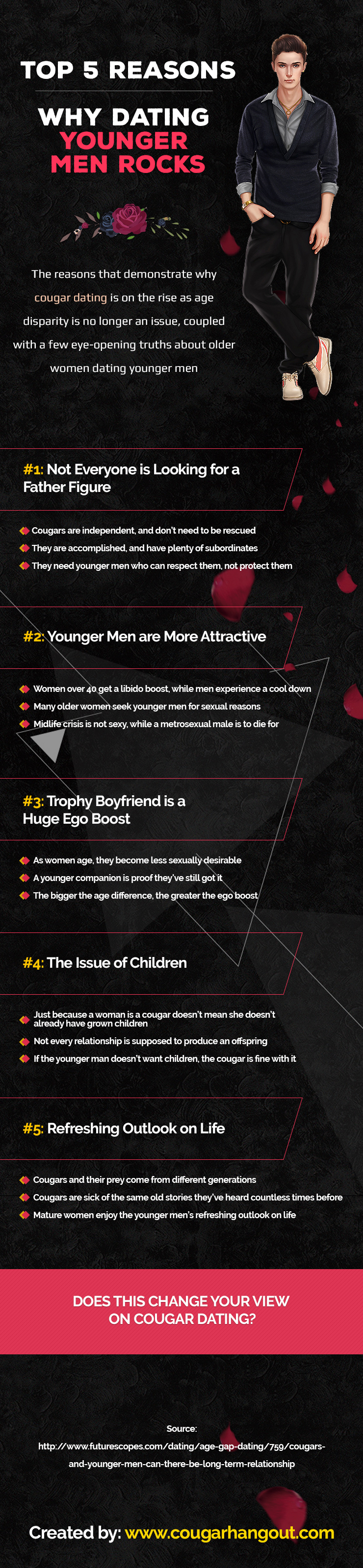 TOP 5 REASONS

WHY DATING YOUNGER MEN ROCKS

The reasons that demonstrate why cougar dating is on the rise as age disparity is no longer an issue, coupled with a few eye-opening truths about older women dating younger men

#1: Not Everyone is Looking for a Father Figure

Cougars are independent, and don't need to be rescued
They are accomplished, and have plenty of subordinates
They need younger men who can respect them, not protect them

#2: Younger Men are More Attractive

Women over 40 get a libido boost, while men experience a cool down
Many older women seek younger men for sexual reasons
Midlife crisis is not sexy, while a metrosexual male is to die for

#3: Trophy Boyfriend is a Huge Ego Boost

As women age, they become less sexually desirable
A younger companion is proof they've still got it
The bigger the age difference, the greater the ego boost

#4: The Issue of Children

Just because a woman is a cougar doesn't mean she doesn't already have grown children
Not every relationship is supposed to produce an offspring
If the younger man doesn't want children, the cougar is fine with it

#5: Refreshing Outlook on Life

Cougars and their prey come from different generations
Cougars are sick of the same old stories they've heard countless times before
Mature women enjoy the younger men's refreshing outlook on life

DOES THIS CHANGE YOUR VIEW ON COUGAR DATING?

Source:
http://www.futurescopes.com/dating/age-gap-dating/759/cougars-and-younger-men-can-there-be-long-term-relationship

Created by: www.cougarhangout.com