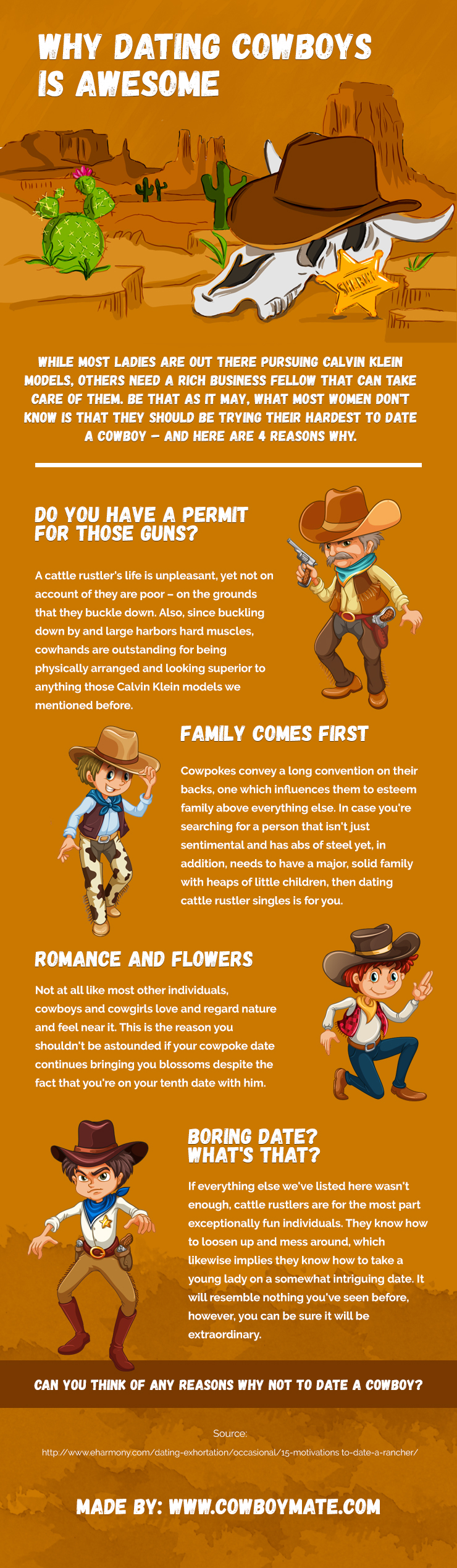 WHY DATING COWBOYS IS AWESOME

SHERIFF

WHILE MOST LADIES ARE OUT THERE PURSUING CALVIN KLEIN MODELS, OTHERS NEED A RICH BUSINESS FELLOW THAT CAN TAKE CARE OF THEM. BE THAT AS IT MAY, WHAT MOST WOMEN DON'T KNOW IS THAT THEY SHOULD BE TRYING THEIR HARDEST TO DATE A COWBOY – AND HERE ARE 4 REASONS WHY.

DO YOU HAVE A PERMIT FOR THOSE GUNS?

A cattle rustler's life is unpleasant, yet not on account of they are poor – on the grounds that they buckle down. Also, since buckling down by and large harbors hard muscles, cowhands are outstanding for being physically arranged and looking superior to anything those Calvin Klein models we mentioned before.

FAMILY COMES FIRST

Cowpokes convey a long convention on their backs, one which influences them to esteem family above everything else. In case you're searching for a person that isn't just sentimental and has abs of steel yet, in addition, needs to have a major, solid family with heaps of little children, then dating cattle rustler singles is for you.

ROMANCE AND FLOWERS

Not at all like most other individuals, cowboys and cowgirls love and regard nature and feel near it. This is the reason you shouldn't be astounded if your cowpoke date continues bringing you blossoms despite the fact that you're on your tenth date with him.

BORING DATE? WHAT'S THAT?

If everything else we've listed here wasn't enough, cattle rustlers are for the most part exceptionally fun individuals. They know how to loosen up and mess around, which likewise implies they know how to take a young lady on a somewhat intriguing date. It will resemble nothing you've seen before, however, you can be sure it will be extraordinary.

CAN YOU THINK OF ANY REASONS WHY NOT TO DATE A COWBOY?

Source:
http://www.eharmony.com/dating-exhortation/occasional/15-motivations-to-date-a-rancher/

MADE BY: WWW.COWBOYMATE.COM