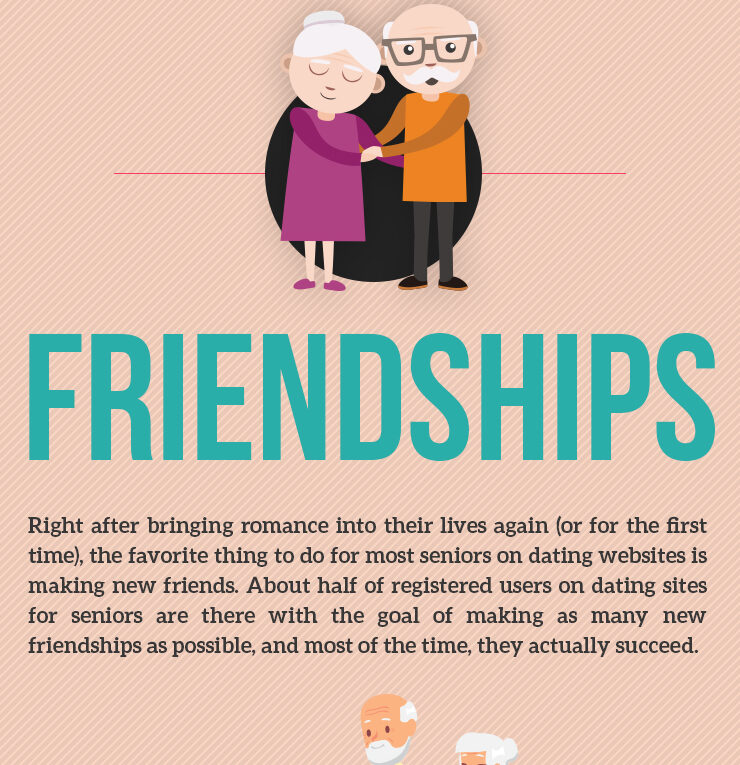 FRIENDSHIPS

Right after bringing romance into their lives again (or for the first time), the favorite thing to do for most seniors on dating websites is making new friends. About half of registered users on dating sites for seniors are there with the goal of making as many new friendships as possible, and most of the time, they actually succeed.