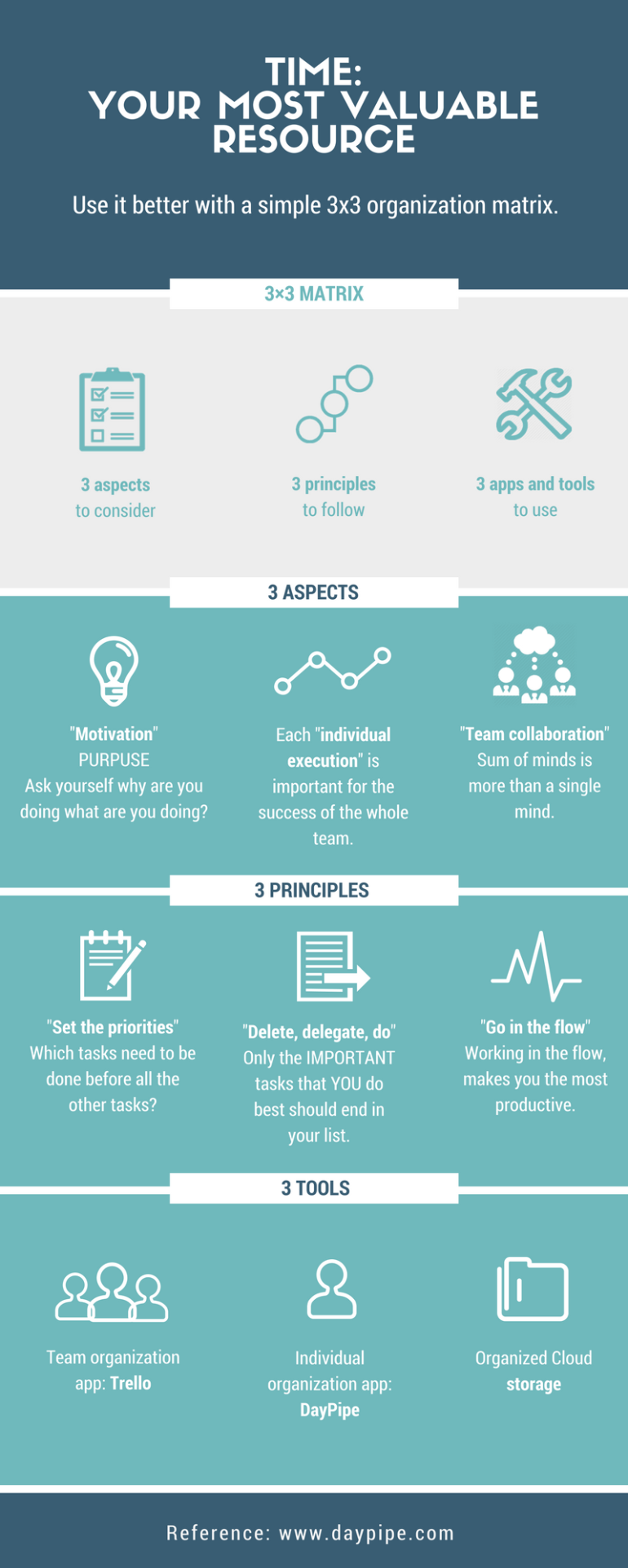 TIME:
YOUR MOST VALUABLE RESOURCE

Use it better with a simple 3x3 organization matrix.

3×3 MATRIX

3 aspects to consider

3 principles to follow

3 apps and tools to use

3 ASPECTS

"Motivation" PURPUSE Ask yourself why are you doing what are you doing?

Each "individual execution" is important for the success of the whole team.

"Team collaboration" Sum of minds is more than a single mind.

3 PRINCIPLES

"Set the priorities" Which tasks need to be done before all the other tasks?

"Delete, delegate, do" Only the IMPORTANT tasks that YOU do best should end in your list.

"Go in the flow" Working in the flow, makes you the most productive.

3 TOOLS

Team organization app: Trello

Individual organization app: DayPipe

Organized Cloud storage

Reference: www.daypipe.com