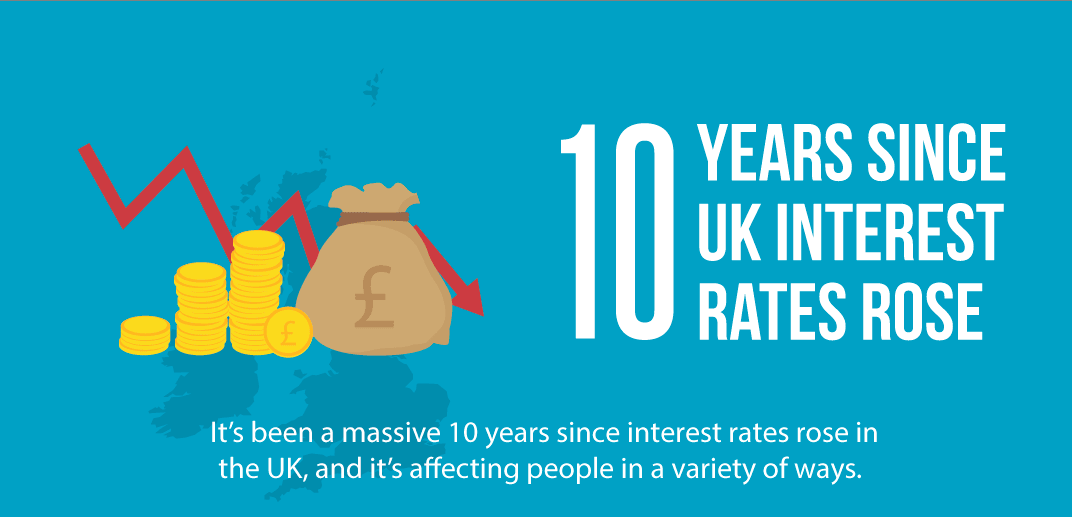 £

£

10 YEARS SINCE UK INTEREST RATES ROSE

It's been a massive 10 years since interest rates rose in the UK, and it's affecting people in a variety of ways.