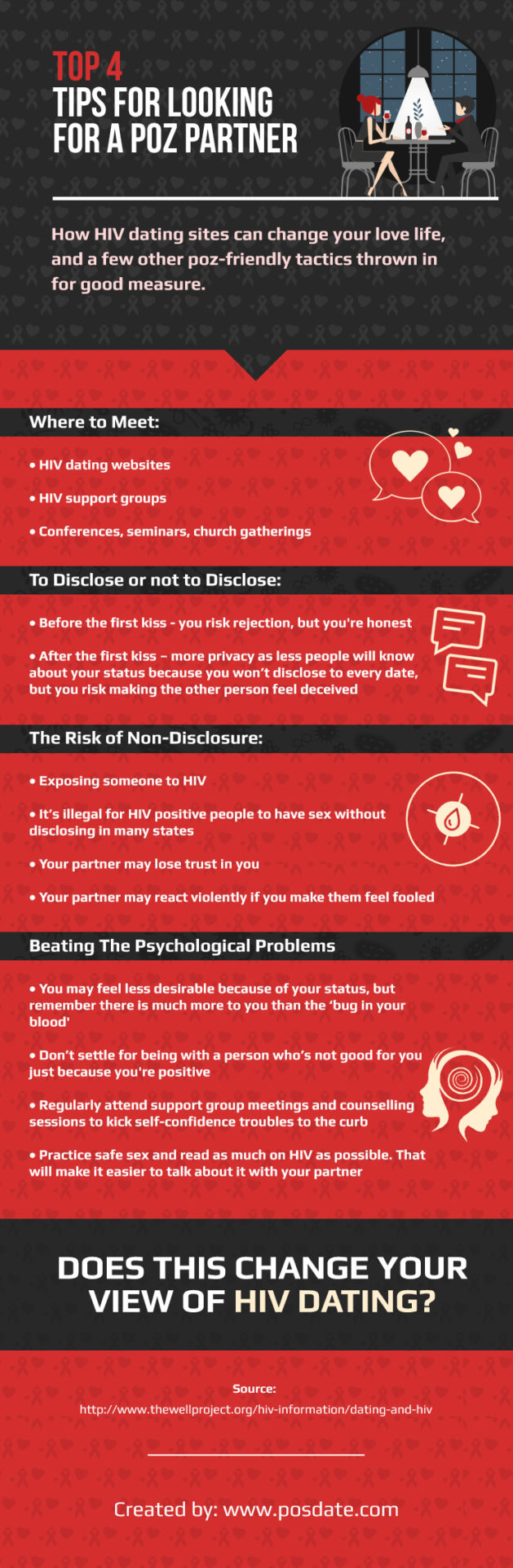 TOP 4
TIPS FOR LOOKING FOR A POZ PARTNER

How HIV dating sites can change your love life, and a few other poz-friendly tactics thrown in for good measure.

Where to Meet:

• HIV dating websites

• HIV support groups

• Conferences, seminars, church gatherings

To Disclose or not to Disclose:

• Before the first kiss - you risk rejection, but you're honest

• After the first kiss – more privacy as less people will know about your status because you won't disclose to every date, but you risk making the other person feel deceived

The Risk of Non-Disclosure:

• Exposing someone to HIV

• It's illegal for HIV positive people to have sex without disclosing in many states

• Your partner may lose trust in you

• Your partner may react violently if you make them feel fooled

Beating The Psychological Problems

• You may feel less desirable because of your status, but remember there is much more to you than the 'bug in your blood'

• Don't settle for being with a person who's not good for you just because you're positive

• Regularly attend support group meetings and counselling sessions to kick self-confidence troubles to the curb

• Practice safe sex and read as much on HIV as possible. That will make it easier to talk about it with your partner

DOES THIS CHANGE YOUR VIEW OF HIV DATING?

Source:
http://www.thewellproject.org/hiv-information/dating-and-hiv

Created by: www.posdate.com