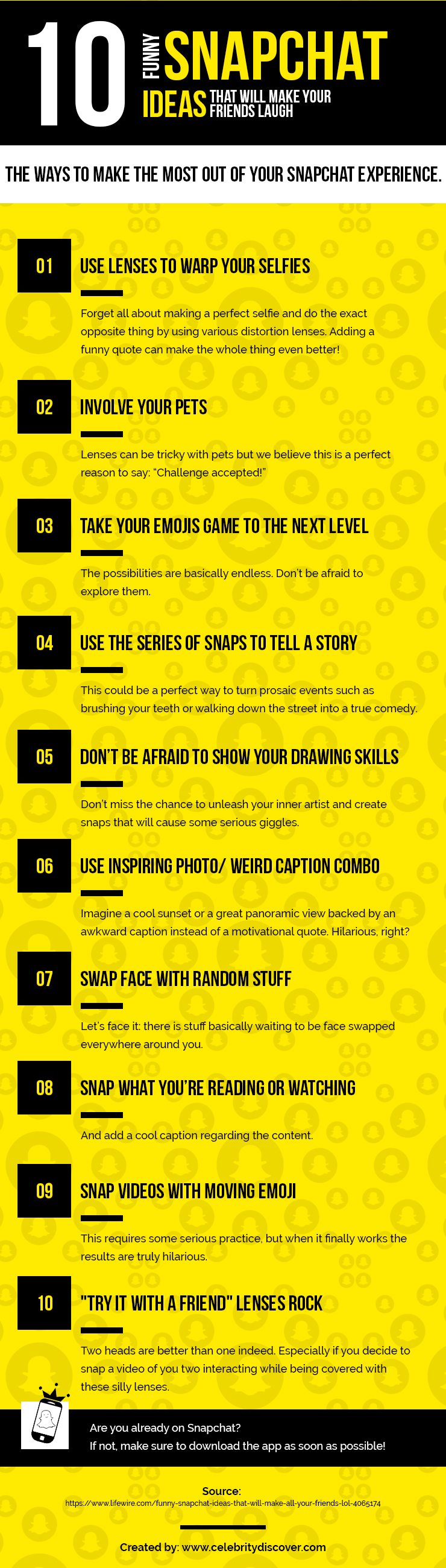 10 FUNNY SNAPCHAT IDEAS THAT WILL MAKE YOUR FRIENDS LAUGH

THE WAYS TO MAKE THE MOST OUT OF YOUR SNAPCHAT EXPERIENCE.

01 USE LENSES TO WARP YOUR SELFIES

Forget all about making a perfect selfie and do the exact opposite thing by using various distortion lenses. Adding a funny quote can make the whole thing even better!

02 INVOLVE YOUR PETS

Lenses can be tricky with pets but we believe this is a perfect reason to say: "Challenge accepted!"

03 TAKE YOUR EMOJIS GAME TO THE NEXT LEVEL

The possibilities are basically endless. Don't be afraid to explore them.

04 USE THE SERIES OF SNAPS TO TELL A STORY

This could be a perfect way to turn prosaic events such as brushing your teeth or walking down the street into a true comedy.

05 DON'T BE AFRAID TO SHOW YOUR DRAWING SKILLS

Don't miss the chance to unleash your inner artist and create snaps that will cause some serious giggles.

06 USE INSPIRING PHOTO/ WEIRD CAPTION COMBO

Imagine a cool sunset or a great panoramic view backed by an awkward caption instead of a motivational quote. Hilarious, right?

07 SWAP FACE WITH RANDOM STUFF

Let's face it: there is stuff basically waiting to be face swapped everywhere around you.

08 SNAP WHAT YOU'RE READING OR WATCHING

And add a cool caption regarding the content.

09 SNAP VIDEOS WITH MOVING EMOJI

This requires some serious practice, but when it finally works the results are truly hilarious.

10 "TRY IT WITH A FRIEND" LENSES ROCK

Two heads are better than one indeed. Especially if you decide to snap a video of you two interacting while being covered with these silly lenses.

Are you already on Snapchat?
If not, make sure to download the app as soon as possible!

Source:
https://www.lifewire.com/funny-snapchat-ideas-that-will-make-all-your-friends-lol-4065174

Created by: www.celebritydiscover.com