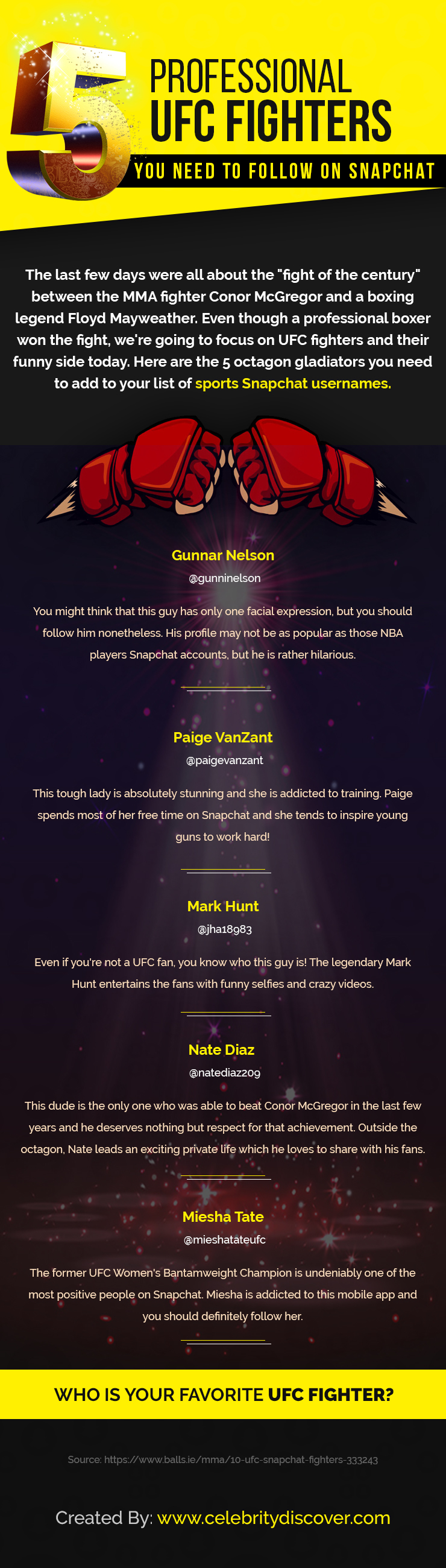 5 PROFESSIONAL UFC FIGHTERS

YOU NEED TO FOLLOW ON SNAPCHAT

The last few days were all about the "fight of the century" between the MMA fighter Conor McGregor and a boxing legend Floyd Mayweather. Even though a professional boxer won the fight, we're going to focus on UFC fighters and their funny side today. Here are the 5 octagon gladiators you need to add to your list of sports Snapchat usernames.

Gunnar Nelson

@gunninelson

You might think that this guy has only one facial expression, but you should follow him nonetheless. His profile may not be as popular as those NBA players Snapchat accounts, but he is rather hilarious.

Paige VanZant

@paigevanzant

This tough lady is absolutely stunning and she is addicted to training. Paige spends most of her free time on Snapchat and she tends to inspire young guns to work hard!

Mark Hunt

@jha18983

Even if you're not a UFC fan, you know who this guy is! The legendary Mark Hunt entertains the fans with funny selfies and crazy videos.

Nate Diaz

@natediaz209

This dude is the only one who was able to beat Conor McGregor in the last few years and he deserves nothing but respect for that achievement. Outside the octagon, Nate leads an exciting private life which he loves to share with his fans.

Miesha Tate

@mieshatateufc

The former UFC Women's Bantamweight Champion is undeniably one of the most positive people on Snapchat. Miesha is addicted to this mobile app and you should definitely follow her.

WHO IS YOUR FAVORITE UFC FIGHTER?

Source: https://www.balls.ie/mma/10-ufc-snapchat-fighters-333243

Created By: www.celebritydiscover.com