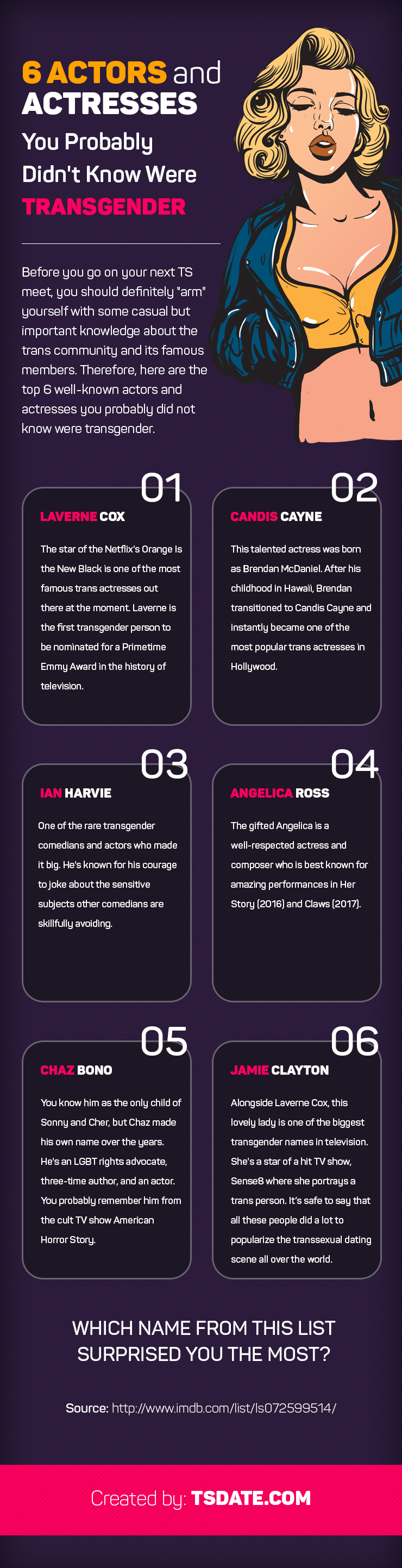 6 ACTORS and ACTRESSES You Probably Didn't Know Were TRANSGENDER

Before you go on your next TS meet, you should definitely "arm" yourself with some casual but important knowledge about the trans community and its famous members. Therefore, here are the top 6 well-known actors and actresses you probably did not know were transgender.

01

LAVERNE COX

The star of the Netflix's Orange Is the New Black is one of the most famous trans actresses out there at the moment. Laverne is the first transgender person to be nominated for a Primetime Emmy Award in the history of television.

02

CANDIS CAYNE

This talented actress was born as Brendan McDaniel. After his childhood in Hawaii, Brendan transitioned to Candis Cayne and instantly became one of the most popular trans actresses in Hollywood.

03

IAN HARVIE

One of the rare transgender comedians and actors who made it big. He's known for his courage to joke about the sensitive subjects other comedians are skillfully avoiding.

04

ANGELICA ROSS

The gifted Angelica is a well-respected actress and composer who is best known for amazing performances in Her Story (2016) and Claws (2017).

05

CHAZ BONO

You know him as the only child of Sonny and Cher, but Chaz made his own name over the years. He's an LGBT rights advocate, three-time author, and an actor. You probably remember him from the cult TV show American Horror Story.

06

JAMIE CLAYTON

Alongside Laverne Cox, this lovely lady is one of the biggest transgender names in television. She's a star of a hit TV show, Sense8 where she portrays a trans person. It's safe to say that all these people did a lot to popularize the transsexual dating scene all over the world.

WHICH NAME FROM THIS LIST SURPRISED YOU THE MOST?

Source: http://www.imdb.com/list/ls072599514/

Created by: TSDATE.COM