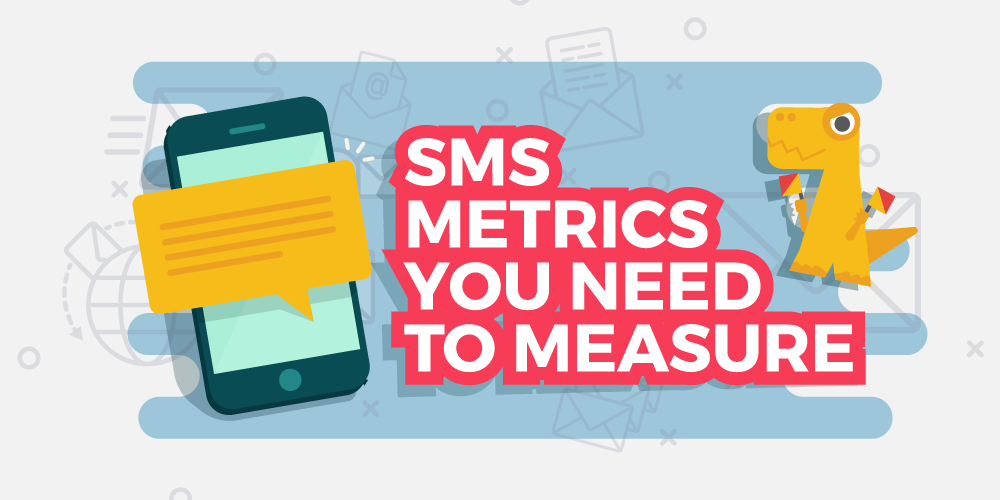 SMS METRICS YOU NEED TO MEASURE