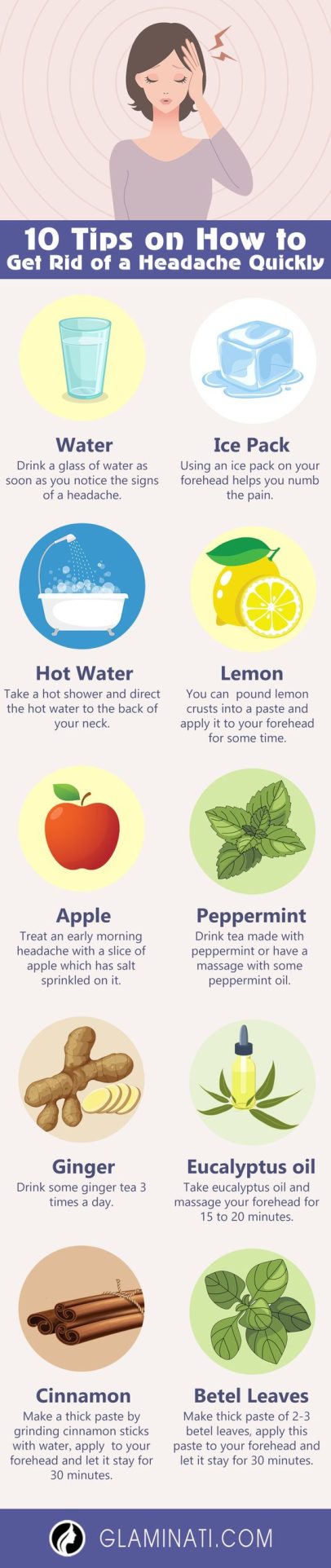 10 Tips on How to Get Rid of a Headache Quickly

Water
Drink a glass of water as soon as you notice the signs of a headache.

Ice Pack
Using an ice pack on your forehead helps you numb the pain.

Hot Water
Take a hot shower and direct the hot water to the back of your neck.

Lemon
You can pound lemon crusts into a paste and apply it to your forehead for some time.

Apple
Treat an early morning headache with a slice of apple which has salt sprinkled on it.

Peppermint
Drink tea made with peppermint or have a massage with some peppermint oil.

Ginger
Drink some ginger tea 3 times a day.

Eucalyptus oil
Take eucalyptus oil and massage your forehead for 15 to 20 minutes.

Cinnamon
Make a thick paste by grinding cinnamon sticks with water, apply to your forehead and let it stay for 30 minutes.

Betel Leaves
Make thick paste of 2-3 betel leaves, apply this paste to your forehead and let it stay for 30 minutes.

GLAMINATI.COM