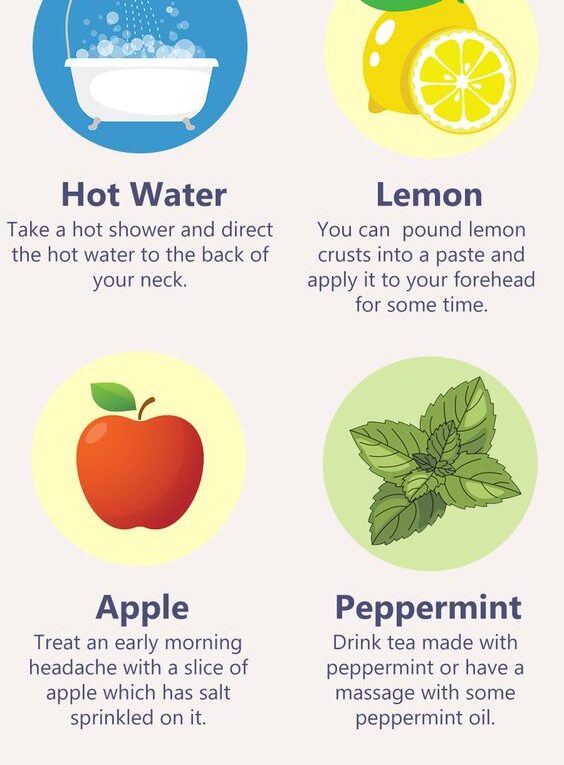 Hot Water

Take a hot shower and direct the hot water to the back of your neck.

Lemon

You can pound lemon crusts into a paste and apply it to your forehead for some time.

Apple

Treat an early morning headache with a slice of apple which has salt sprinkled on it.

Peppermint

Drink tea made with peppermint or have a massage with some peppermint oil.