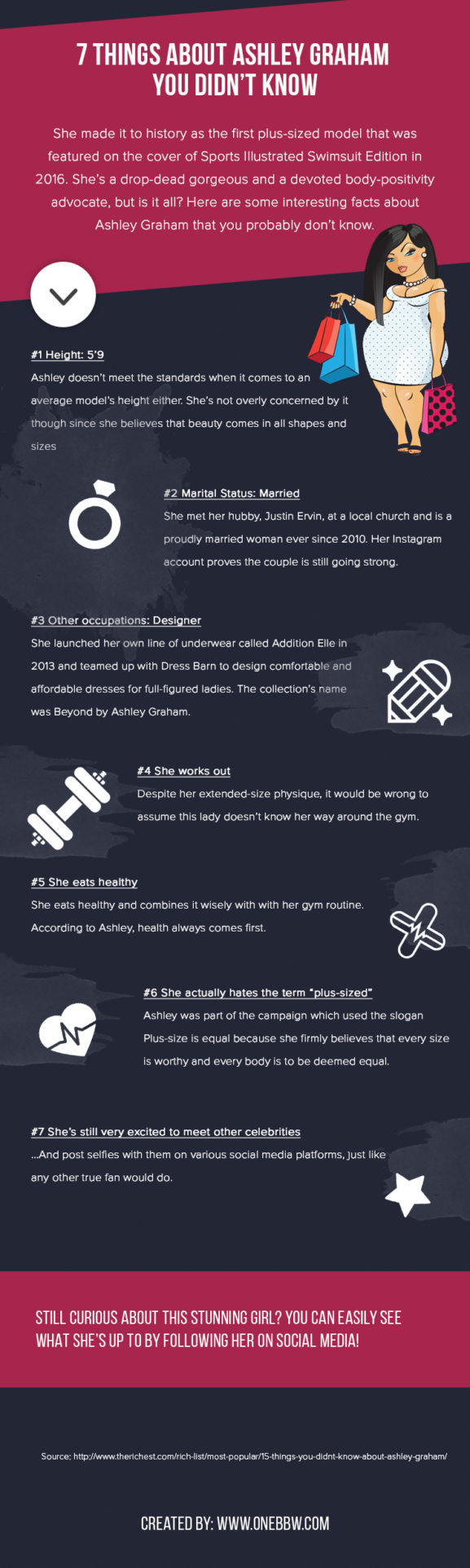 7 THINGS ABOUT ASHLEY GRAHAM YOU DIDN'T KNOW

She made it to history as the first plus-sized model that was featured on the cover of Sports Illustrated Swimsuit Edition in 2016. She's a drop-dead gorgeous and a devoted body-positivity advocate, but is it all? Here are some interesting facts about Ashley Graham that you probably don't know.

#1 Height: 5'9
Ashley doesn't meet the standards when it comes to an average model's height either. She's not overly concerned by it though since she believes that beauty comes in all shapes and sizes

#2 Marital Status: Married
She met her hubby, Justin Ervin, at a local church and is a proudly married woman ever since 2010. Her Instagram account proves the couple is still going strong.

#3 Other occupations: Designer
She launched her own line of underwear called Addition Elle in 2013 and teamed up with Dress Barn to design comfortable and affordable dresses for full-figured ladies. The collection's name was Beyond by Ashley Graham.

#4 She works out
Despite her extended-size physique, it would be wrong to assume this lady doesn't know her way around the gym.

#5 She eats healthy
She eats healthy and combines it wisely with with her gym routine. According to Ashley, health always comes first.

#6 She actually hates the term "plus-sized"
Ashley was part of the campaign which used the slogan Plus-size is equal because she firmly believes that every size is worthy and every body is to be deemed equal.

#7 She's still very excited to meet other celebrities
...And post selfies with them on various social media platforms, just like any other true fan would do.

STILL CURIOUS ABOUT THIS STUNNING GIRL? YOU CAN EASILY SEE WHAT SHE'S UP TO BY FOLLOWING HER ON SOCIAL MEDIA!

Source: http://www.therichest.com/rich-list/most-popular/15-things-you-didnt-know-about-ashley-graham/

CREATED BY: WWW.ONEBBW.COM