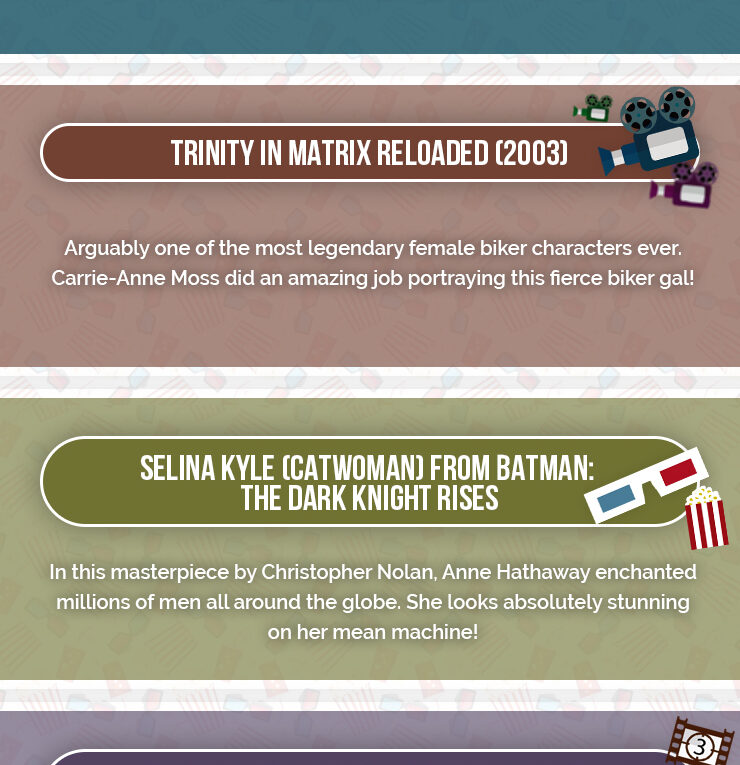 TRINITY IN MATRIX RELOADED (2003)

Arguably one of the most legendary female biker characters ever. Carrie-Anne Moss did an amazing job portraying this fierce biker gal!

SELINA KYLE (CATWOMAN) FROM BATMAN: THE DARK KNIGHT RISES

In this masterpiece by Christopher Nolan, Anne Hathaway enchanted millions of men all around the globe. She looks absolutely stunning on her mean machine!

3