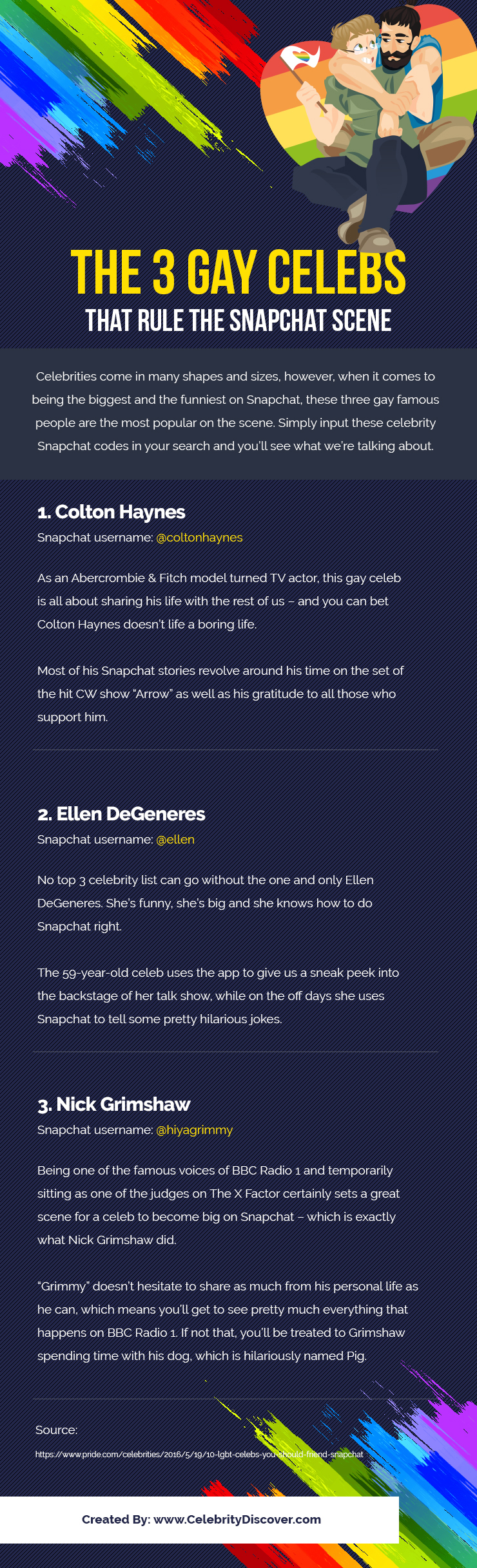 THE 3 GAY CELEBS
THAT RULE THE SNAPCHAT SCENE

Celebrities come in many shapes and sizes, however, when it comes to being the biggest and the funniest on Snapchat, these three gay famous people are the most popular on the scene. Simply input these celebrity Snapchat codes in your search and you'll see what we're talking about.

1. Colton Haynes
Snapchat username: @coltonhaynes

As an Abercrombie & Fitch model turned TV actor, this gay celeb is all about sharing his life with the rest of us – and you can bet Colton Haynes doesn't life a boring life.

Most of his Snapchat stories revolve around his time on the set of the hit CW show "Arrow" as well as his gratitude to all those who support him.

2. Ellen DeGeneres
Snapchat username: @ellen

No top 3 celebrity list can go without the one and only Ellen DeGeneres. She's funny, she's big and she knows how to do Snapchat right.

The 59-year-old celeb uses the app to give us a sneak peek into the backstage of her talk show, while on the off days she uses Snapchat to tell some pretty hilarious jokes.

3. Nick Grimshaw
Snapchat username: @hiyagrimmy

Being one of the famous voices of BBC Radio 1 and temporarily sitting as one of the judges on The X Factor certainly sets a great scene for a celeb to become big on Snapchat – which is exactly what Nick Grimshaw did.

"Grimmy" doesn't hesitate to share as much from his personal life as he can, which means you'll get to see pretty much everything that happens on BBC Radio 1. If not that, you'll be treated to Grimshaw spending time with his dog, which is hilariously named Pig.

Source:
https://www.pride.com/celebrities/2016/5/19/10-lgbt-celebs-you-should-friend-snapchat

Created By: www.CelebrityDiscover.com