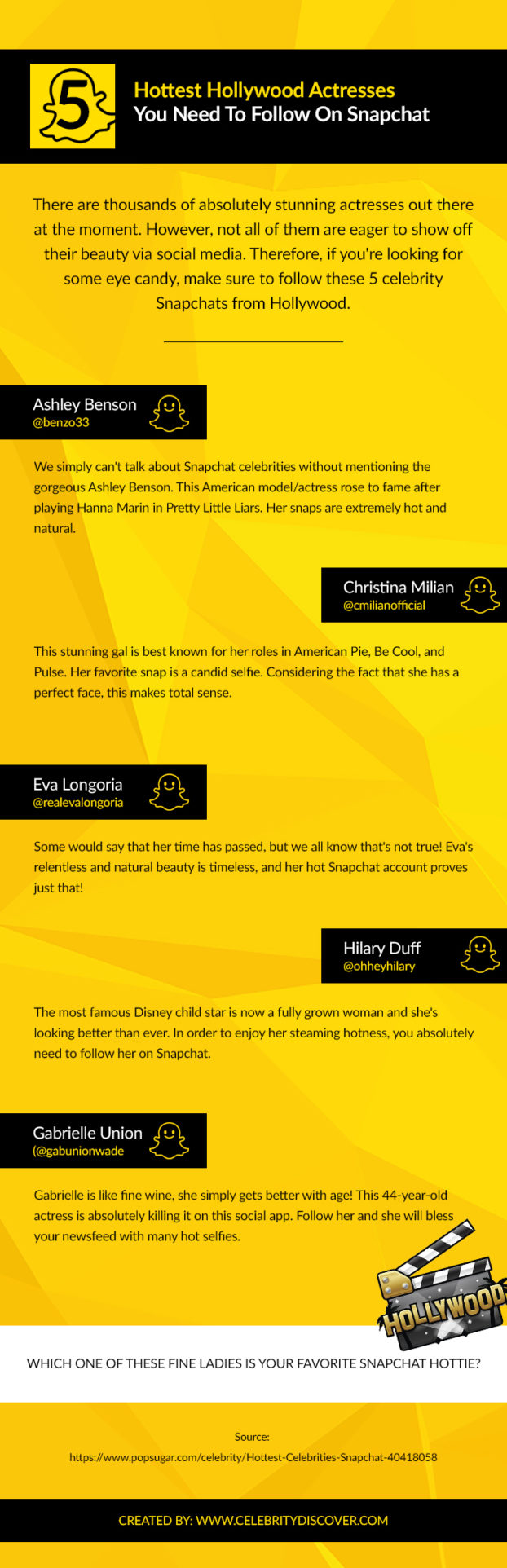 5

Hottest Hollywood Actresses
You Need To Follow On Snapchat

There are thousands of absolutely stunning actresses out there at the moment. However, not all of them are eager to show off their beauty via social media. Therefore, if you're looking for some eye candy, make sure to follow these 5 celebrity Snapchats from Hollywood.

Ashley Benson
@benzo33

We simply can't talk about Snapchat celebrities without mentioning the gorgeous Ashley Benson. This American model/actress rose to fame after playing Hanna Marin in Pretty Little Liars. Her snaps are extremely hot and natural.

Christina Milian
@cmilianofficial

This stunning gal is best known for her roles in American Pie, Be Cool, and Pulse. Her favorite snap is a candid selfie. Considering the fact that she has a perfect face, this makes total sense.

Eva Longoria
@realevalongoria

Some would say that her time has passed, but we all know that's not true! Eva's relentless and natural beauty is timeless, and her hot Snapchat account proves just that!

Hilary Duff
@ohheyhilary

The most famous Disney child star is now a fully grown woman and she's looking better than ever. In order to enjoy her steaming hotness, you absolutely need to follow her on Snapchat.

Gabrielle Union
(@gabunionwade

Gabrielle is like fine wine, she simply gets better with age! This 44-year-old actress is absolutely killing it on this social app. Follow her and she will bless your newsfeed with many hot selfies.

HOLLYWOOD

WHICH ONE OF THESE FINE LADIES IS YOUR FAVORITE SNAPCHAT HOTTIE?

Source:
https://www.popsugar.com/celebrity/Hottest-Celebrities-Snapchat-40418058

CREATED BY: WWW.CELEBRITYDISCOVER.COM