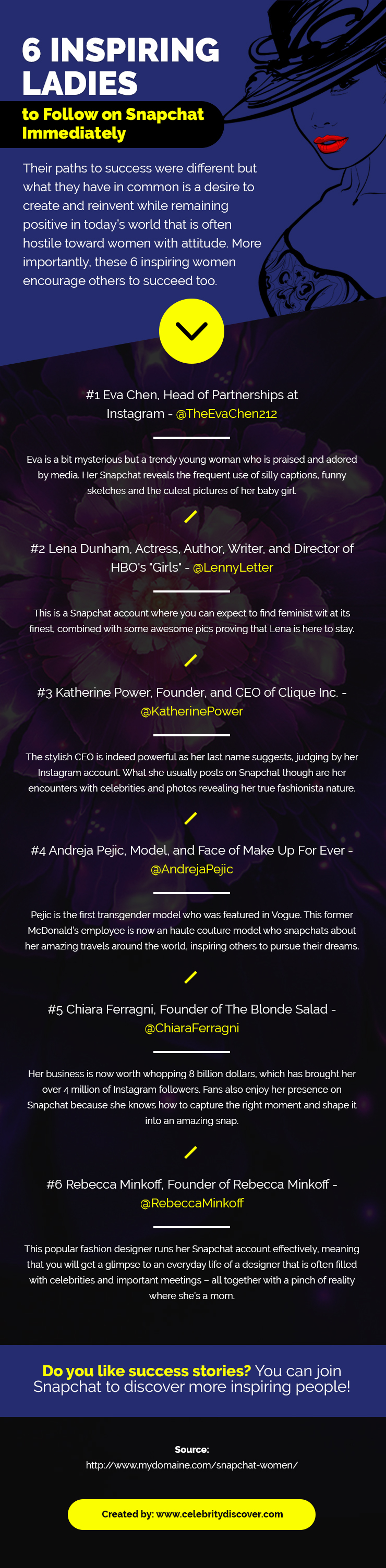 6 INSPIRING LADIES

to Follow on Snapchat Immediately

Their paths to success were different but what they have in common is a desire to create and reinvent while remaining positive in today's world that is often hostile toward women with attitude. More importantly, these 6 inspiring women encourage others to succeed too.

#1 Eva Chen, Head of Partnerships at Instagram - @TheEvaChen212

Eva is a bit mysterious but a trendy young woman who is praised and adored by media. Her Snapchat reveals the frequent use of silly captions, funny sketches and the cutest pictures of her baby girl.

#2 Lena Dunham, Actress, Author, Writer, and Director of HBO's "Girls" - @LennyLetter

This is a Snapchat account where you can expect to find feminist wit at its finest, combined with some awesome pics proving that Lena is here to stay.

#3 Katherine Power, Founder, and CEO of Clique Inc. - @KatherinePower

The stylish CEO is indeed powerful as her last name suggests, judging by her Instagram account. What she usually posts on Snapchat though are her encounters with celebrities and photos revealing her true fashionista nature.

#4 Andreja Pejic, Model, and Face of Make Up For Ever - @AndrejaPejic

Pejic is the first transgender model who was featured in Vogue. This former McDonald's employee is now an haute couture model who snapchats about her amazing travels around the world, inspiring others to pursue their dreams.

#5 Chiara Ferragni, Founder of The Blonde Salad - @ChiaraFerragni

Her business is now worth whopping 8 billion dollars, which has brought her over 4 million of Instagram followers. Fans also enjoy her presence on Snapchat because she knows how to capture the right moment and shape it into an amazing snap.

#6 Rebecca Minkoff, Founder of Rebecca Minkoff - @RebeccaMinkoff

This popular fashion designer runs her Snapchat account effectively, meaning that you will get a glimpse to an everyday life of a designer that is often filled with celebrities and important meetings – all together with a pinch of reality where she's a mom.

Do you like success stories? You can join Snapchat to discover more inspiring people!

Source:
http://www.mydomaine.com/snapchat-women/

Created by: www.celebritydiscover.com