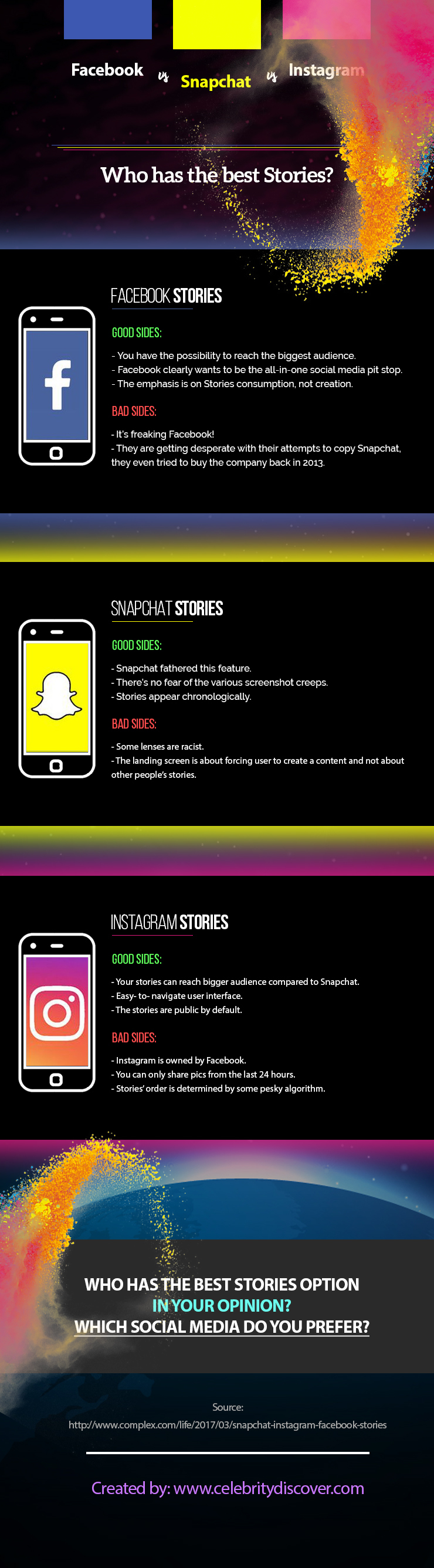 Facebook vs Snapchat vs Instagram

Who has the best Stories?

FACEBOOK STORIES

GOOD SIDES:

- You have the possibility to reach the biggest audience.
- Facebook clearly wants to be the all-in-one social media pit stop.
- The emphasis is on Stories consumption, not creation.

BAD SIDES:

- It's freaking Facebook!
- They are getting desperate with their attempts to copy Snapchat, they even tried to buy the company back in 2013.

SNAPCHAT STORIES

GOOD SIDES:

- Snapchat fathered this feature.
- There's no fear of the various screenshot creeps.
- Stories appear chronologically.

BAD SIDES:

- Some lenses are racist.
- The landing screen is about forcing user to create a content and not about other people's stories.

INSTAGRAM STORIES

GOOD SIDES:

- Your stories can reach bigger audience compared to Snapchat.
- Easy- to- navigate user interface.
- The stories are public by default.

BAD SIDES:

- Instagram is owned by Facebook.
- You can only share pics from the last 24 hours.
- Stories' order is determined by some pesky algorithm.

WHO HAS THE BEST STORIES OPTION IN YOUR OPINION? WHICH SOCIAL MEDIA DO YOU PREFER?

Source:
http://www.complex.com/life/2017/03/snapchat-instagram-facebook-stories

Created by: www.celebritydiscover.com