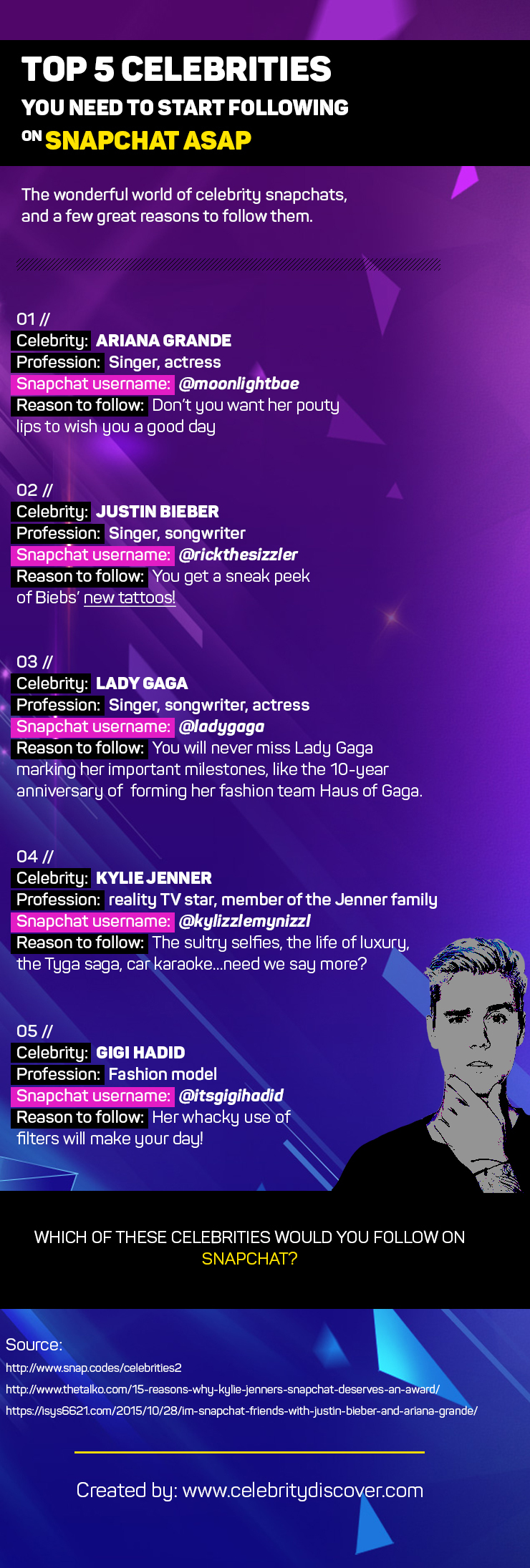 TOP 5 CELEBRITIES
YOU NEED TO START FOLLOWING
ON SNAPCHAT ASAP

The wonderful world of celebrity snapchats, and a few great reasons to follow them.

01 //
Celebrity: ARIANA GRANDE
Profession: Singer, actress
Snapchat username: @moonlightbae
Reason to follow: Don't you want her pouty lips to wish you a good day

02 //
Celebrity: JUSTIN BIEBER
Profession: Singer, songwriter
Snapchat username: @rickthesizzler
Reason to follow: You get a sneak peek of Biebs' new tattoos!

03 //
Celebrity: LADY GAGA
Profession: Singer, songwriter, actress
Snapchat username: @ladygaga
Reason to follow: You will never miss Lady Gaga marking her important milestones, like the 10-year anniversary of forming her fashion team Haus of Gaga.

04 //
Celebrity: KYLIE JENNER
Profession: reality TV star, member of the Jenner family
Snapchat username: @kylizzlemynizzl
Reason to follow: The sultry selfies, the life of luxury, the Tyga saga, car karaoke...need we say more?

05 //
Celebrity: GIGI HADID
Profession: Fashion model
Snapchat username: @itsgigihadid
Reason to follow: Her whacky use of filters will make your day!

WHICH OF THESE CELEBRITIES WOULD YOU FOLLOW ON SNAPCHAT?

Source:
http://www.snap.codes/celebrities2
http://www.thetalko.com/15-reasons-why-kylie-jenners-snapchat-deserves-an-award/
https://isys6621.com/2015/10/28/im-snapchat-friends-with-justin-bieber-and-ariana-grande/

Created by: www.celebritydiscover.com