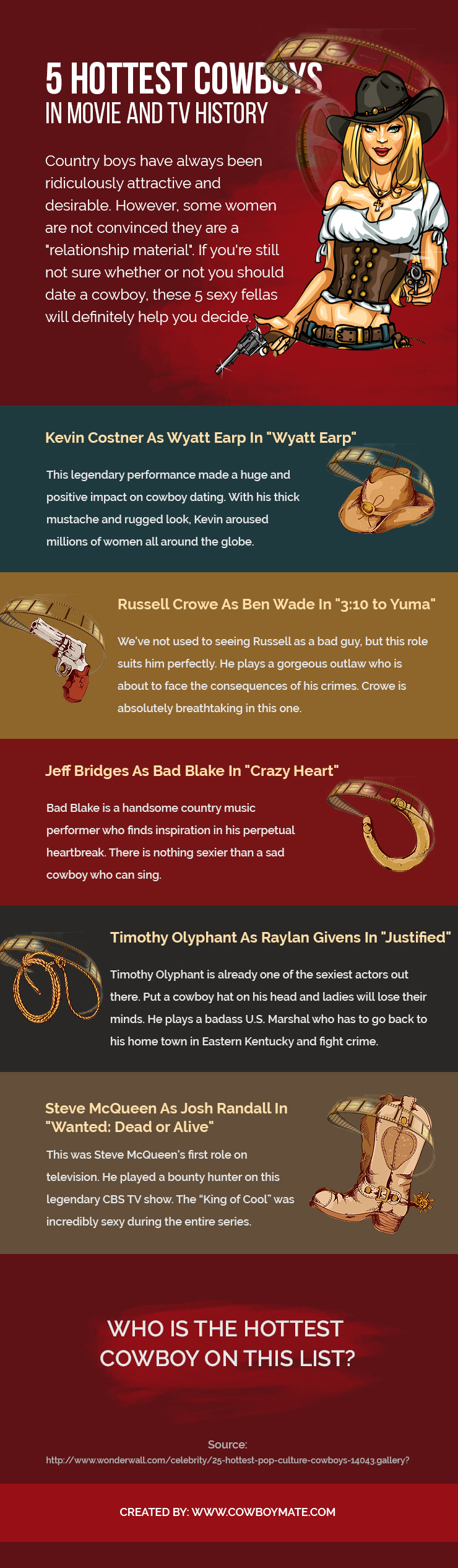 5 HOTTEST COWBOYS
IN MOVIE AND TV HISTORY

Country boys have always been ridiculously attractive and desirable. However, some women are not convinced they are a "relationship material". If you're still not sure whether or not you should date a cowboy, these 5 sexy fellas will definitely help you decide.

Kevin Costner As Wyatt Earp In "Wyatt Earp"

This legendary performance made a huge and positive impact on cowboy dating. With his thick mustache and rugged look, Kevin aroused millions of women all around the globe.

Russell Crowe As Ben Wade In "3:10 to Yuma"

We've not used to seeing Russell as a bad guy, but this role suits him perfectly. He plays a gorgeous outlaw who is about to face the consequences of his crimes. Crowe is absolutely breathtaking in this one.

Jeff Bridges As Bad Blake In "Crazy Heart"

Bad Blake is a handsome country music performer who finds inspiration in his perpetual heartbreak. There is nothing sexier than a sad cowboy who can sing.

Timothy Olyphant As Raylan Givens In "Justified"

Timothy Olyphant is already one of the sexiest actors out there. Put a cowboy hat on his head and ladies will lose their minds. He plays a badass U.S. Marshal who has to go back to his home town in Eastern Kentucky and fight crime.

Steve McQueen As Josh Randall In "Wanted: Dead or Alive"

This was Steve McQueen's first role on television. He played a bounty hunter on this legendary CBS TV show. The "King of Cool" was incredibly sexy during the entire series.

WHO IS THE HOTTEST COWBOY ON THIS LIST?

Source:
http://www.wonderwall.com/celebrity/25-hottest-pop-culture-cowboys-14043.gallery?

CREATED BY: WWW.COWBOYMATE.COM