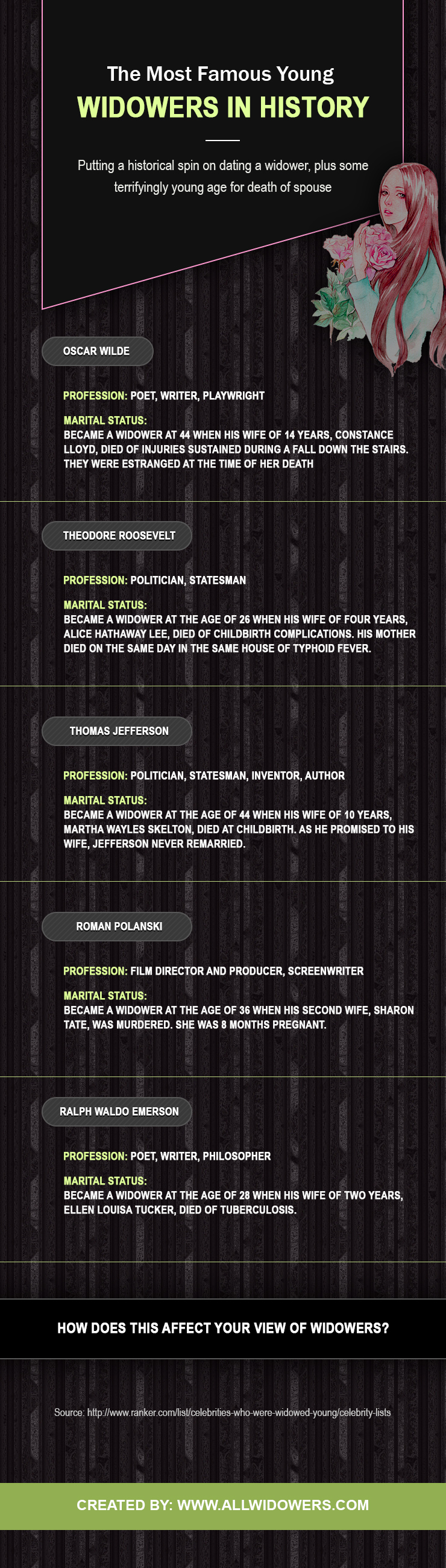 The Most Famous Young
WIDOWERS IN HISTORY

Putting a historical spin on dating a widower, plus some terrifyingly young age for death of spouse

OSCAR WILDE

PROFESSION: POET, WRITER, PLAYWRIGHT

MARITAL STATUS:
BECAME A WIDOWER AT 44 WHEN HIS WIFE OF 14 YEARS, CONSTANCE LLOYD, DIED OF INJURIES SUSTAINED DURING A FALL DOWN THE STAIRS. THEY WERE ESTRANGED AT THE TIME OF HER DEATH

THEODORE ROOSEVELT

PROFESSION: POLITICIAN, STATESMAN

MARITAL STATUS:
BECAME A WIDOWER AT THE AGE OF 26 WHEN HIS WIFE OF FOUR YEARS, ALICE HATHAWAY LEE, DIED OF CHILDBIRTH COMPLICATIONS. HIS MOTHER DIED ON THE SAME DAY IN THE SAME HOUSE OF TYPHOID FEVER.

THOMAS JEFFERSON

PROFESSION: POLITICIAN, STATESMAN, INVENTOR, AUTHOR

MARITAL STATUS:
BECAME A WIDOWER AT THE AGE OF 44 WHEN HIS WIFE OF 10 YEARS, MARTHA WAYLES SKELTON, DIED AT CHILDBIRTH. AS HE PROMISED TO HIS WIFE, JEFFERSON NEVER REMARRIED.

ROMAN POLANSKI

PROFESSION: FILM DIRECTOR AND PRODUCER, SCREENWRITER

MARITAL STATUS:
BECAME A WIDOWER AT THE AGE OF 36 WHEN HIS SECOND WIFE, SHARON TATE, WAS MURDERED. SHE WAS 8 MONTHS PREGNANT.

RALPH WALDO EMERSON

PROFESSION: POET, WRITER, PHILOSOPHER

MARITAL STATUS:
BECAME A WIDOWER AT THE AGE OF 28 WHEN HIS WIFE OF TWO YEARS, ELLEN LOUISA TUCKER, DIED OF TUBERCULOSIS.

HOW DOES THIS AFFECT YOUR VIEW OF WIDOWERS?

Source: http://www.ranker.com/list/celebrities-who-were-widowed-young/celebrity-lists

CREATED BY: WWW.ALLWIDOWERS.COM