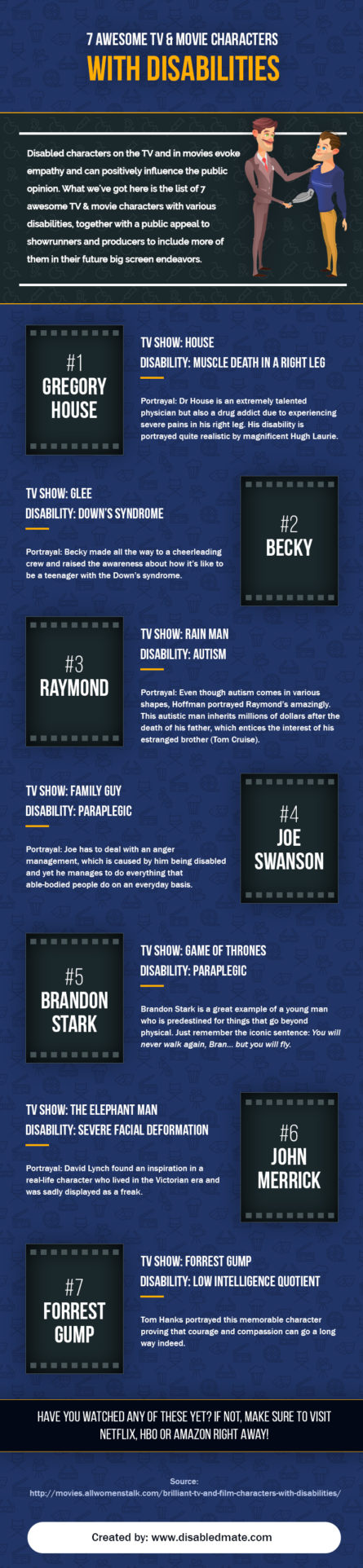 7 AWESOME TV & MOVIE CHARACTERS
WITH DISABILITIES

Disabled characters on the TV and in movies evoke empathy and can positively influence the public opinion. What we've got here is the list of 7 awesome TV & movie characters with various disabilities, together with a public appeal to showrunners and producers to include more of them in their future big screen endeavors.

#1
GREGORY HOUSE

TV SHOW: HOUSE
DISABILITY: MUSCLE DEATH IN A RIGHT LEG

Portrayal: Dr House is an extremely talented physician but also a drug addict due to experiencing severe pains in his right leg. His disability is portrayed quite realistic by magnificent Hugh Laurie.

TV SHOW: GLEE
DISABILITY: DOWN'S SYNDROME

Portrayal: Becky made all the way to a cheerleading crew and raised the awareness about how it's like to be a teenager with the Down's syndrome.

#2
BECKY

#3
RAYMOND

TV SHOW: RAIN MAN
DISABILITY: AUTISM

Portrayal: Even though autism comes in various shapes, Hoffman portrayed Raymond's amazingly. This autistic man inherits millions of dollars after the death of his father, which entices the interest of his estranged brother (Tom Cruise).

TV SHOW: FAMILY GUY
DISABILITY: PARAPLEGIC

Portrayal: Joe has to deal with an anger management, which is caused by him being disabled and yet he manages to do everything that able-bodied people do on an everyday basis.

#4
JOE SWANSON

#5
BRANDON STARK

TV SHOW: GAME OF THRONES
DISABILITY: PARAPLEGIC

Brandon Stark is a great example of a young man who is predestined for things that go beyond physical. Just remember the iconic sentence: You will never walk again, Bran... but you will fly.

TV SHOW: THE ELEPHANT MAN
DISABILITY: SEVERE FACIAL DEFORMATION

Portrayal: David Lynch found an inspiration in a real-life character who lived in the Victorian era and was sadly displayed as a freak.

#6
JOHN MERRICK

#7
FORREST GUMP

TV SHOW: FORREST GUMP
DISABILITY: LOW INTELLIGENCE QUOTIENT

Tom Hanks portrayed this memorable character proving that courage and compassion can go a long way indeed.

HAVE YOU WATCHED ANY OF THESE YET? IF NOT, MAKE SURE TO VISIT NETFLIX, HBO OR AMAZON RIGHT AWAY!

Source:
http://movies.allwomenstalk.com/brilliant-tv-and-film-characters-with-disabilities/

Created by: www.disabledmate.com