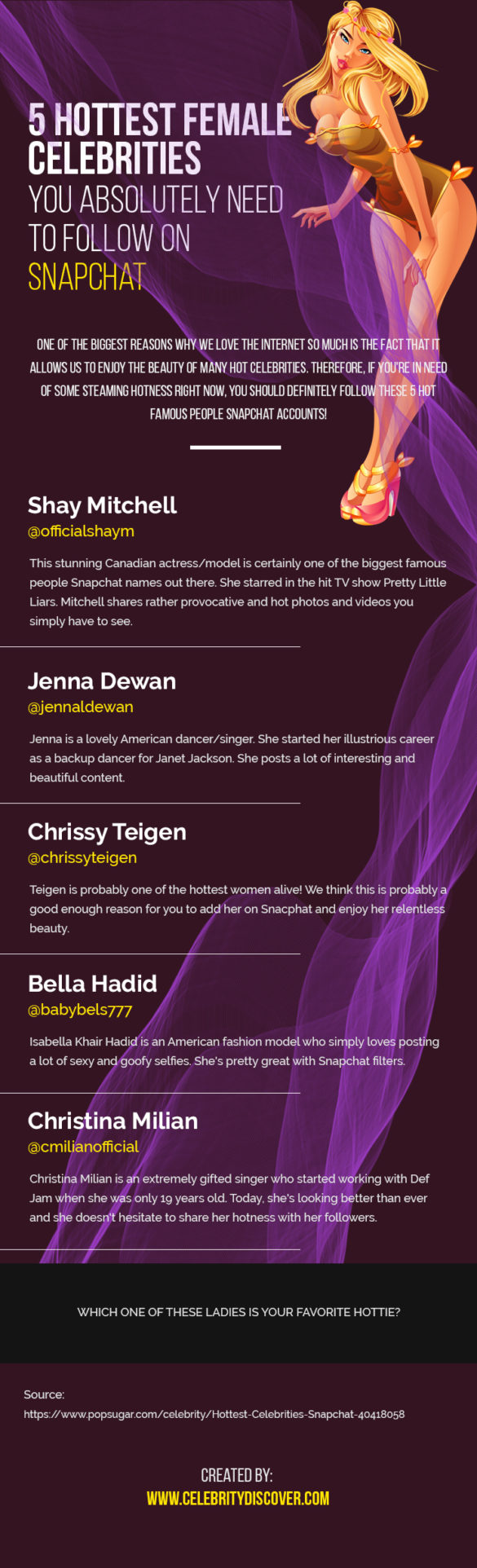 5 HOTTEST FEMALE CELEBRITIES
YOU ABSOLUTELY NEED TO FOLLOW ON
SNAPCHAT

ONE OF THE BIGGEST REASONS WHY WE LOVE THE INTERNET SO MUCH IS THE FACT THAT IT ALLOWS US TO ENJOY THE BEAUTY OF MANY HOT CELEBRITIES. THEREFORE, IF YOU'RE IN NEED OF SOME STEAMING HOTNESS RIGHT NOW, YOU SHOULD DEFINITELY FOLLOW THESE 5 HOT FAMOUS PEOPLE SNAPCHAT ACCOUNTS!

Shay Mitchell
@officialshaym
This stunning Canadian actress/model is certainly one of the biggest famous people Snapchat names out there. She starred in the hit TV show Pretty Little Liars. Mitchell shares rather provocative and hot photos and videos you simply have to see.

Jenna Dewan
@jennaldewan
Jenna is a lovely American dancer/singer. She started her illustrious career as a backup dancer for Janet Jackson. She posts a lot of interesting and beautiful content.

Chrissy Teigen
@chrissyteigen
Teigen is probably one of the hottest women alive! We think this is probably a good enough reason for you to add her on Snacphat and enjoy her relentless beauty.

Bella Hadid
@babybels777
Isabella Khair Hadid is an American fashion model who simply loves posting a lot of sexy and goofy selfies. She's pretty great with Snapchat filters.

Christina Milian
@cmilianofficial
Christina Milian is an extremely gifted singer who started working with Def Jam when she was only 19 years old. Today, she's looking better than ever and she doesn't hesitate to share her hotness with her followers.

WHICH ONE OF THESE LADIES IS YOUR FAVORITE HOTTIE?

Source:
https://www.popsugar.com/celebrity/Hottest-Celebrities-Snapchat-40418058

CREATED BY:
WWW.CELEBRITYDISCOVER.COM