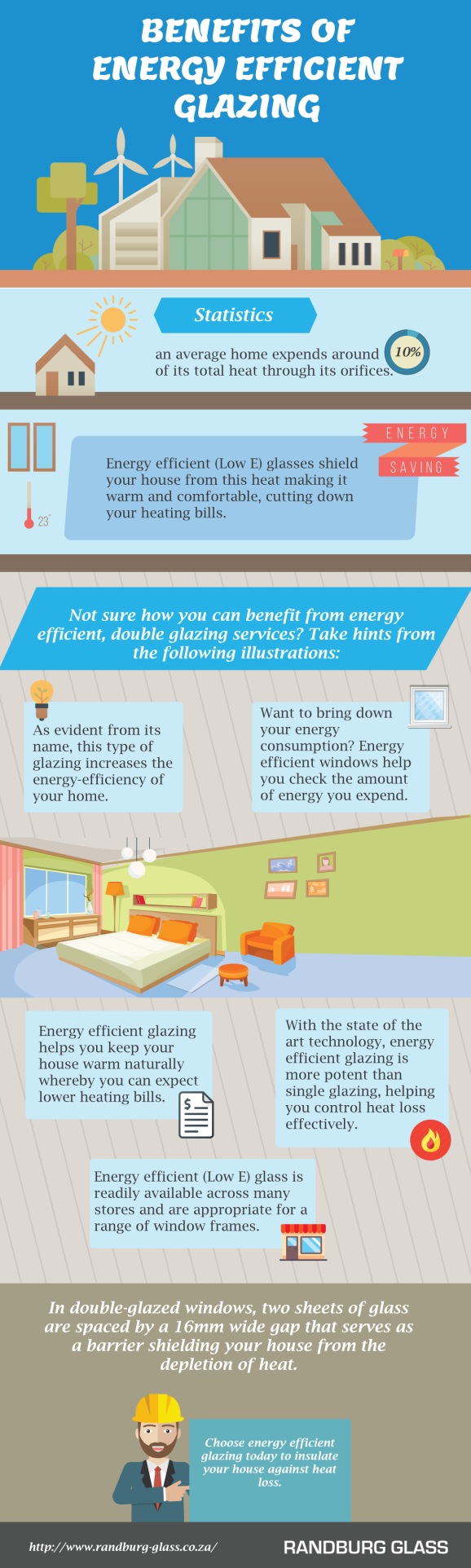 BENEFITS OF ENERGY EFFICIENT GLAZING

Statistics

an average home expends around 10% of its total heat through its orifices.

ENERGY SAVING

23°

Energy efficient (Low E) glasses shield your house from this heat making it warm and comfortable, cutting down your heating bills.

Not sure how you can benefit from energy efficient, double glazing services? Take hints from the following illustrations:

As evident from its name, this type of glazing increases the energy-efficiency of your home.

Want to bring down your energy consumption? Energy efficient windows help you check the amount of energy you expend.

Energy efficient glazing helps you keep your house warm naturally whereby you can expect lower heating bills.

With the state of the art technology, energy efficient glazing is more potent than single glazing, helping you control heat loss effectively.

Energy efficient (Low E) glass is readily available across many stores and are appropriate for a range of window frames.

In double-glazed windows, two sheets of glass are spaced by a 16mm wide gap that serves as a barrier shielding your house from the depletion of heat.

Choose energy efficient glazing today to insulate your house against heat loss.

http://www.randburg-glass.co.za/

RANDBURG GLASS