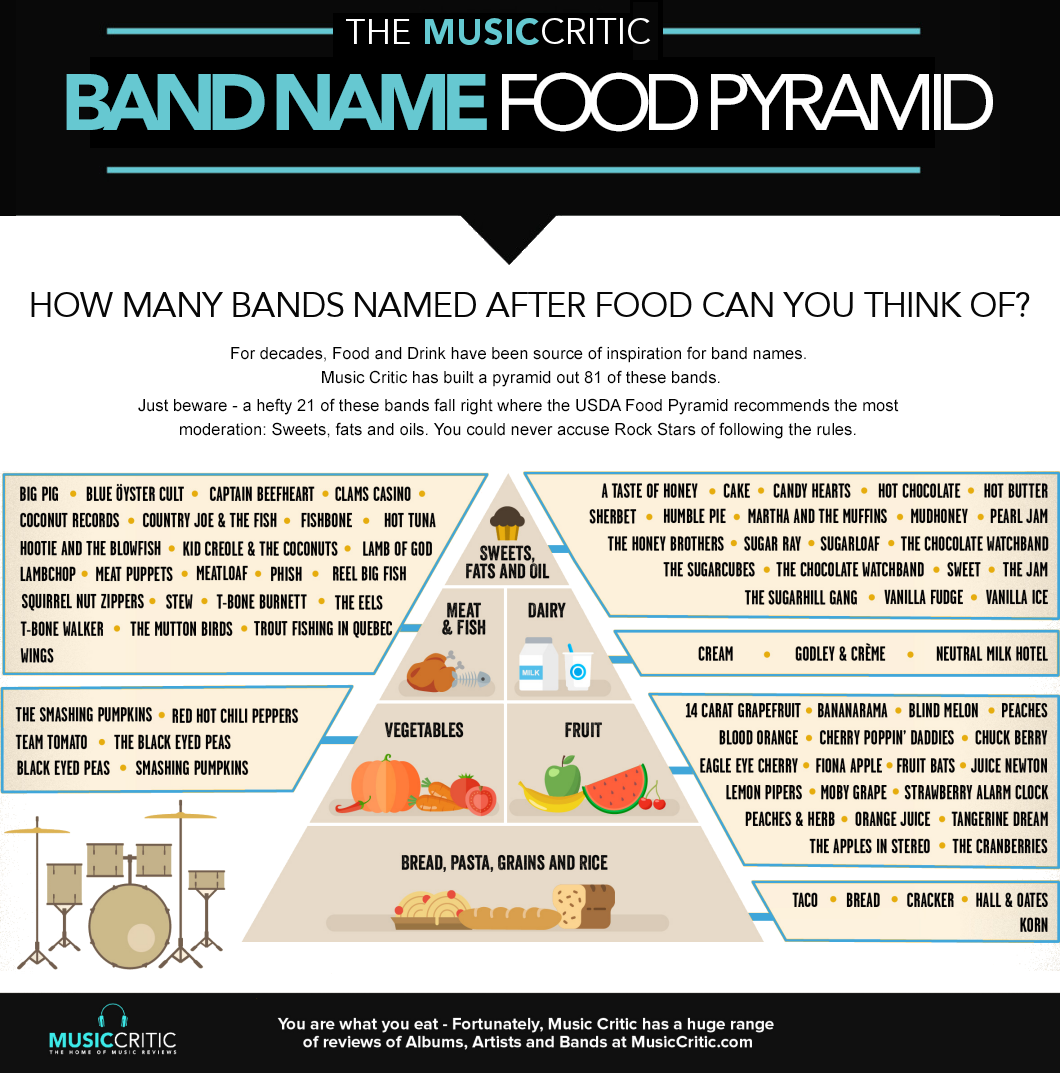 THE MUSICCRITIC

BAND NAME FOOD PYRAMID

HOW MANY BANDS NAMED AFTER FOOD CAN YOU THINK OF?

For decades, Food and Drink have been source of inspiration for band names. Music Critic has built a pyramid out 81 of these bands.

Just beware - a hefty 21 of these bands fall right where the USDA Food Pyramid recommends the most moderation: Sweets, fats and oils. You could never accuse Rock Stars of following the rules.

BIG PIG • BLUE ÖYSTER CULT • CAPTAIN BEEFHEART • CLAMS CASINO • COCONUT RECORDS • COUNTRY JOE & THE FISH • FISHBONE • HOT TUNA HOOTIE AND THE BLOWFISH • KID CREOLE & THE COCONUTS • LAMB OF GOD LAMBCHOP • MEAT PUPPETS • MEATLOAF • PHISH • REEL BIG FISH SQUIRREL NUT ZIPPERS • STEW • T-BONE BURNETT • THE EELS T-BONE WALKER • THE MUTTON BIRDS • TROUT FISHING IN QUEBEC WINGS

THE SMASHING PUMPKINS • RED HOT CHILI PEPPERS TEAM TOMATO • THE BLACK EYED PEAS BLACK EYED PEAS • SMASHING PUMPKINS

SWEETS, FATS AND OIL

MEAT & FISH

DAIRY

MILK

VEGETABLES

FRUIT

BREAD, PASTA, GRAINS AND RICE

A TASTE OF HONEY • CAKE • CANDY HEARTS • HOT CHOCOLATE • HOT BUTTER SHERBET • HUMBLE PIE • MARTHA AND THE MUFFINS • MUDHONEY • PEARL JAM THE HONEY BROTHERS • SUGAR RAY • SUGARLOAF • THE CHOCOLATE WATCHBAND THE SUGARCUBES • THE CHOCOLATE WATCHBAND • SWEET • THE JAM THE SUGARHILL GANG • VANILLA FUDGE • VANILLA ICE

CREAM • GODLEY & CRÈME • NEUTRAL MILK HOTEL

14 CARAT GRAPEFRUIT • BANANARAMA • BLIND MELON • PEACHES BLOOD ORANGE • CHERRY POPPIN' DADDIES • CHUCK BERRY EAGLE EYE CHERRY • FIONA APPLE • FRUIT BATS • JUICE NEWTON LEMON PIPERS • MOBY GRAPE • STRAWBERRY ALARM CLOCK PEACHES & HERB • ORANGE JUICE • TANGERINE DREAM THE APPLES IN STEREO • THE CRANBERRIES

TACO • BREAD • CRACKER • HALL & OATES KORN

MUSICCRITIC
THE HOME OF MUSIC REVIEWS

You are what you eat - Fortunately, Music Critic has a huge range of reviews of Albums, Artists and Bands at MusicCritic.com