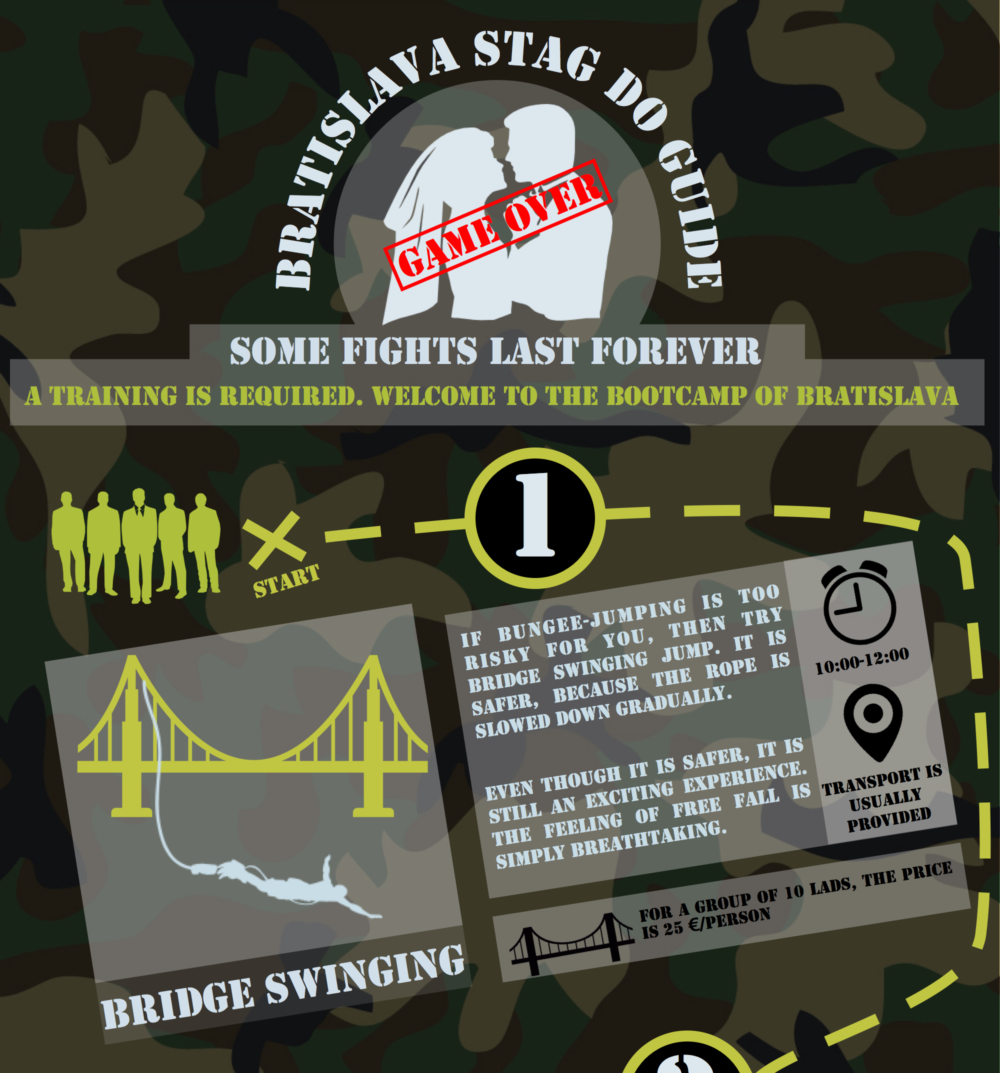 BRATISLAVA STAG DO GUIDE

GAME OVER

SOME FIGHTS LAST FOREVER

A TRAINING IS REQUIRED. WELCOME TO THE BOOTCAMP OF BRATISLAVA

START

1

IF BUNGEE-JUMPING IS TOO RISKY FOR YOU, THEN TRY BRIDGE SWINGING JUMP. IT IS SAFER, BECAUSE THE ROPE IS SLOWED DOWN GRADUALLY.

EVEN THOUGH IT IS SAFER, IT IS STILL AN EXCITING EXPERIENCE. THE FEELING OF FREE FALL IS SIMPLY BREATHTAKING.

10:00-12:00

TRANSPORT IS USUALLY PROVIDED

FOR A GROUP OF 10 LADS, THE PRICE IS 25 €/PERSON

BRIDGE SWINGING