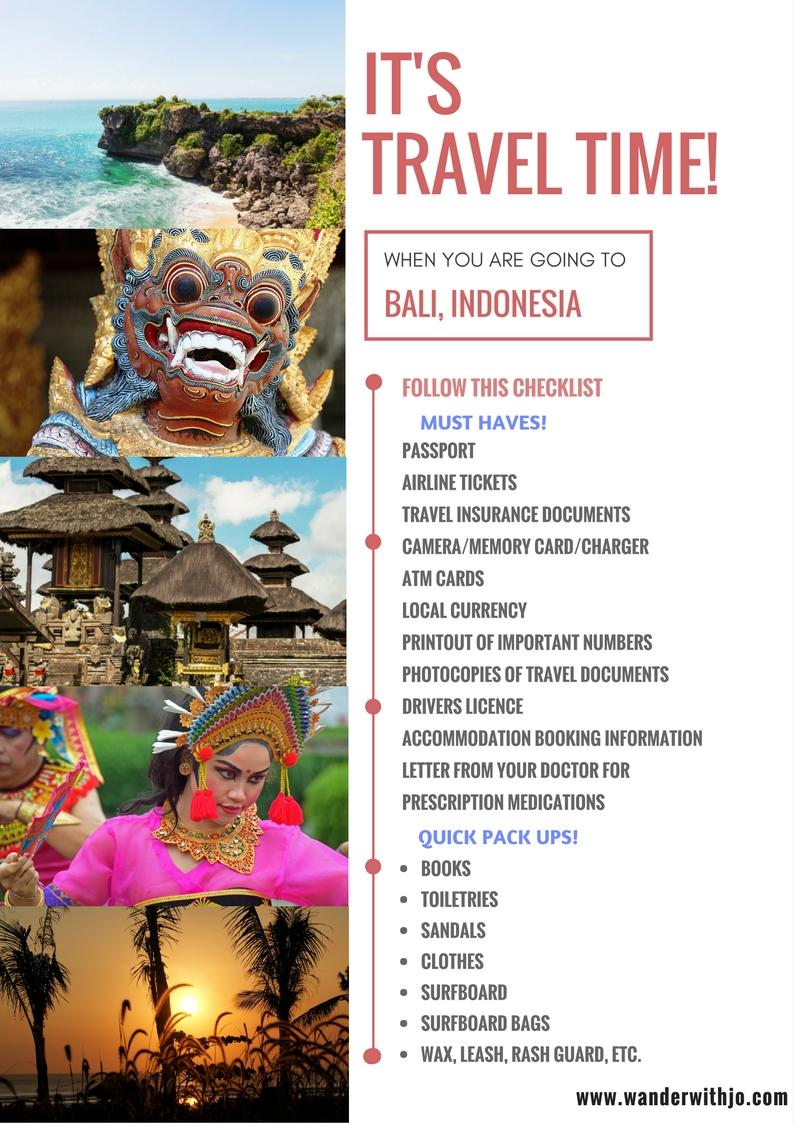 IT'S
TRAVEL TIME!

WHEN YOU ARE GOING TO
BALI, INDONESIA

FOLLOW THIS CHECKLIST

MUST HAVES!

PASSPORT
AIRLINE TICKETS
TRAVEL INSURANCE DOCUMENTS
CAMERA/MEMORY CARD/CHARGER
ATM CARDS
LOCAL CURRENCY
PRINTOUT OF IMPORTANT NUMBERS
PHOTOCOPIES OF TRAVEL DOCUMENTS
DRIVERS LICENCE
ACCOMMODATION BOOKING INFORMATION
LETTER FROM YOUR DOCTOR FOR PRESCRIPTION MEDICATIONS

QUICK PACK UPS!

- BOOKS
- TOILETRIES
- SANDALS
- CLOTHES
- SURFBOARD
- SURFBOARD BAGS
- WAX, LEASH, RASH GUARD, ETC.

www.wanderwithjo.com