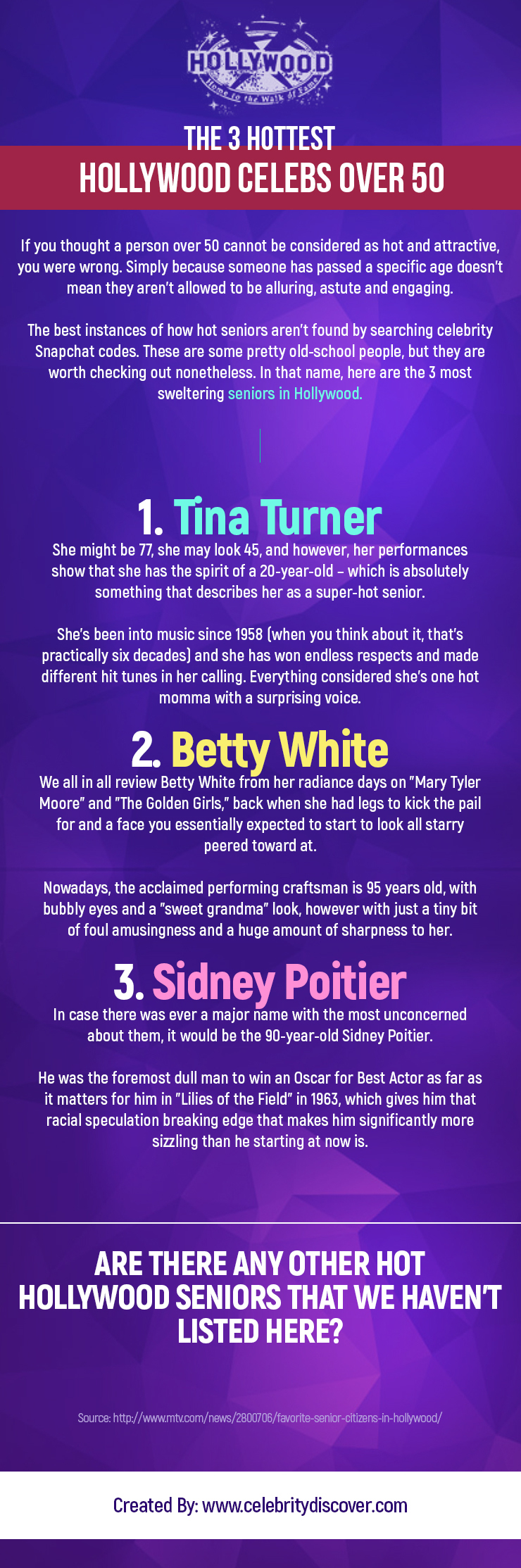 HOLLYWOOD
Home to the Walk of Fame

THE 3 HOTTEST
HOLLYWOOD CELEBS OVER 50

If you thought a person over 50 cannot be considered as hot and attractive, you were wrong. Simply because someone has passed a specific age doesn't mean they aren't allowed to be alluring, astute and engaging.

The best instances of how hot seniors aren't found by searching celebrity Snapchat codes. These are some pretty old-school people, but they are worth checking out nonetheless. In that name, here are the 3 most sweltering seniors in Hollywood.

1. Tina Turner
She might be 77, she may look 45, and however, her performances show that she has the spirit of a 20-year-old – which is absolutely something that describes her as a super-hot senior.

She's been into music since 1958 (when you think about it, that's practically six decades) and she has won endless respects and made different hit tunes in her calling. Everything considered she's one hot momma with a surprising voice.

2. Betty White
We all in all review Betty White from her radiance days on "Mary Tyler Moore" and "The Golden Girls," back when she had legs to kick the pail for and a face you essentially expected to start to look all starry peered toward at.

Nowadays, the acclaimed performing craftsman is 95 years old, with bubbly eyes and a "sweet grandma" look, however with just a tiny bit of foul amusingness and a huge amount of sharpness to her.

3. Sidney Poitier
In case there was ever a major name with the most unconcerned about them, it would be the 90-year-old Sidney Poitier.

He was the foremost dull man to win an Oscar for Best Actor as far as it matters for him in "Lilies of the Field" in 1963, which gives him that racial speculation breaking edge that makes him significantly more sizzling than he starting at now is.

ARE THERE ANY OTHER HOT HOLLYWOOD SENIORS THAT WE HAVEN'T LISTED HERE?

Source: http://www.mtv.com/news/2800706/favorite-senior-citizens-in-hollywood/

Created By: www.celebritydiscover.com