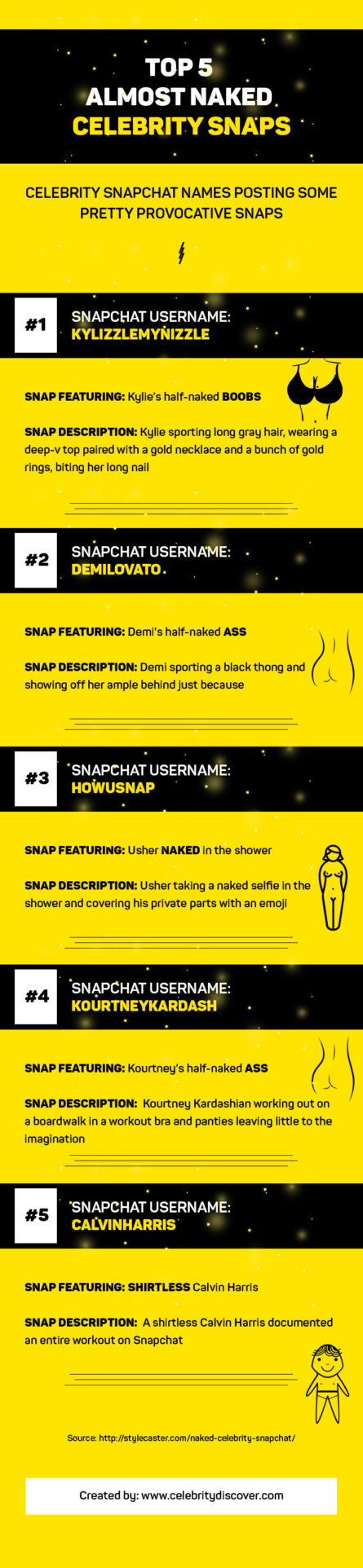 TOP 5
ALMOST NAKED
CELEBRITY SNAPS

CELEBRITY SNAPCHAT NAMES POSTING SOME PRETTY PROVOCATIVE SNAPS

#1
SNAPCHAT USERNAME:
KYLIZZLEMYNIZZLE

SNAP FEATURING: Kylie's half-naked BOOBS

SNAP DESCRIPTION: Kylie sporting long gray hair, wearing a deep-v top paired with a gold necklace and a bunch of gold rings, biting her long nail

#2
SNAPCHAT USERNAME:
DEMILOVATO

SNAP FEATURING: Demi's half-naked ASS

SNAP DESCRIPTION: Demi sporting a black thong and showing off her ample behind just because

#3
SNAPCHAT USERNAME:
HOWUSNAP

SNAP FEATURING: Usher NAKED in the shower

SNAP DESCRIPTION: Usher taking a naked selfie in the shower and covering his private parts with an emoji

#4
SNAPCHAT USERNAME:
KOURTNEYKARDASH

SNAP FEATURING: Kourtney's half-naked ASS

SNAP DESCRIPTION: Kourtney Kardashian working out on a boardwalk in a workout bra and panties leaving little to the imagination

#5
SNAPCHAT USERNAME:
CALVINHARRIS

SNAP FEATURING: SHIRTLESS Calvin Harris

SNAP DESCRIPTION: A shirtless Calvin Harris documented an entire workout on Snapchat

Source: http://stylecaster.com/naked-celebrity-snapchat/

Created by: www.celebritydiscover.com