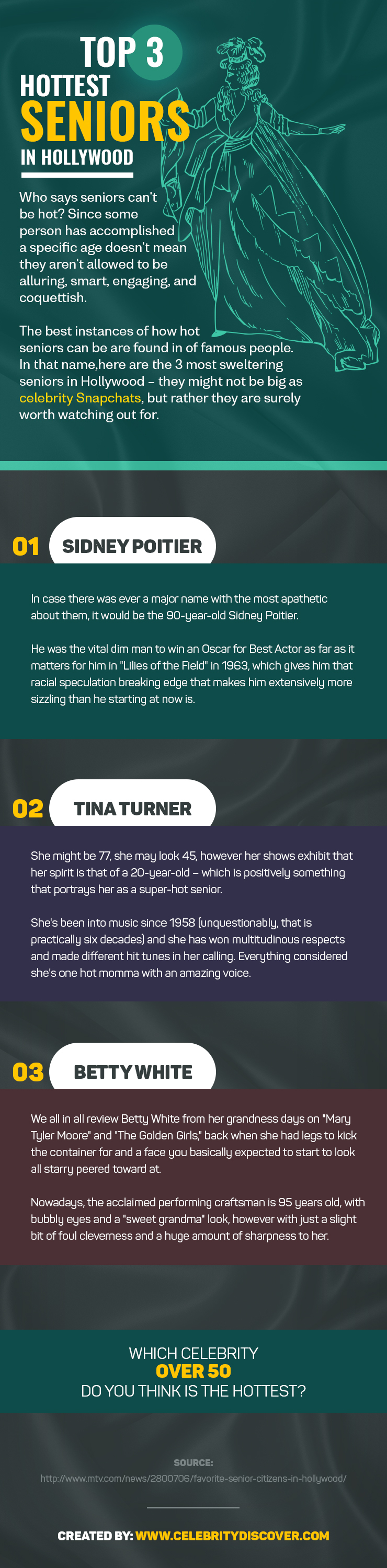 TOP 3
HOTTEST
SENIORS
IN HOLLYWOOD

Who says seniors can't be hot? Since some person has accomplished a specific age doesn't mean they aren't allowed to be alluring, smart, engaging, and coquettish.

The best instances of how hot seniors can be are found in of famous people. In that name,here are the 3 most sweltering seniors in Hollywood – they might not be big as celebrity Snapchats, but rather they are surely worth watching out for.

01 SIDNEY POITIER

In case there was ever a major name with the most apathetic about them, it would be the 90-year-old Sidney Poitier.

He was the vital dim man to win an Oscar for Best Actor as far as it matters for him in "Lilies of the Field" in 1963, which gives him that racial speculation breaking edge that makes him extensively more sizzling than he starting at now is.

02 TINA TURNER

She might be 77, she may look 45, however her shows exhibit that her spirit is that of a 20-year-old – which is positively something that portrays her as a super-hot senior.

She's been into music since 1958 (unquestionably, that is practically six decades) and she has won multitudinous respects and made different hit tunes in her calling. Everything considered she's one hot momma with an amazing voice.

03 BETTY WHITE

We all in all review Betty White from her grandness days on "Mary Tyler Moore" and "The Golden Girls," back when she had legs to kick the container for and a face you basically expected to start to look all starry peered toward at.

Nowadays, the acclaimed performing craftsman is 95 years old, with bubbly eyes and a "sweet grandma" look, however with just a slight bit of foul cleverness and a huge amount of sharpness to her.

WHICH CELEBRITY
OVER 50
DO YOU THINK IS THE HOTTEST?

SOURCE:
http://www.mtv.com/news/2800706/favorite-senior-citizens-in-hollywood/

CREATED BY: WWW.CELEBRITYDISCOVER.COM