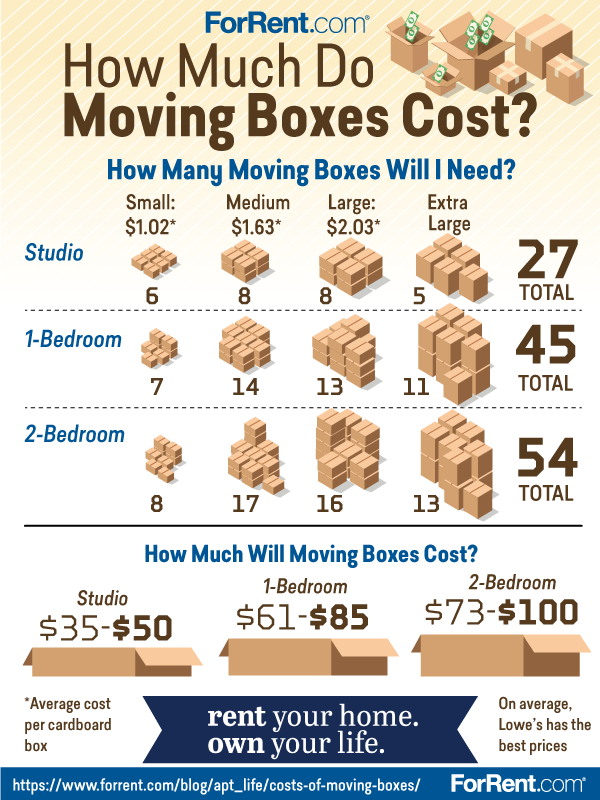 ForRent.com®

How Much Do Moving Boxes Cost?

How Many Moving Boxes Will I Need?

| | Small: $1.02* | Medium $1.63* | Large: $2.03* | Extra Large | |
|---|---|---|---|---|---|
| Studio | 6 | 8 | 8 | 5 | 27 TOTAL |
| 1-Bedroom | 7 | 14 | 13 | 11 | 45 TOTAL |
| 2-Bedroom | 8 | 17 | 16 | 13 | 54 TOTAL |

How Much Will Moving Boxes Cost?

Studio
$35-$50

1-Bedroom
$61-$85

2-Bedroom
$73-$100

*Average cost per cardboard box

rent your home. own your life.

On average, Lowe's has the best prices

https://www.forrent.com/blog/apt_life/costs-of-moving-boxes/

ForRent.com®